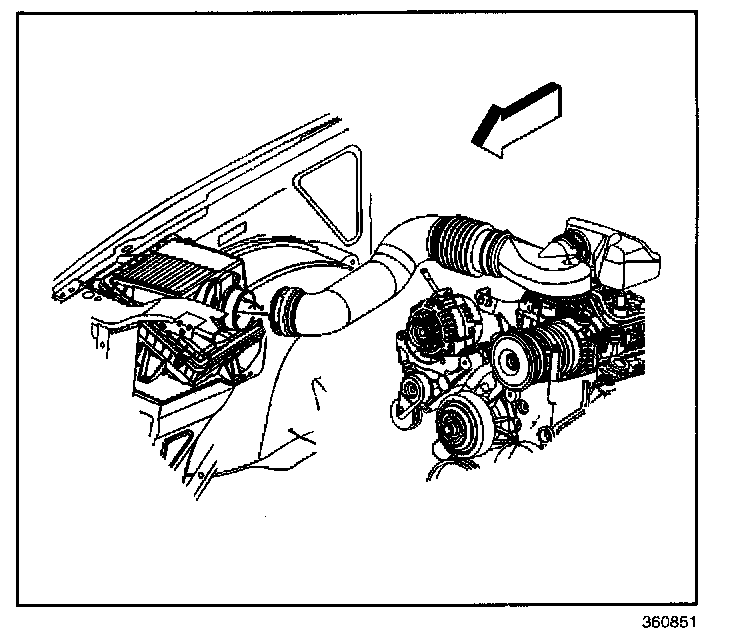 360851