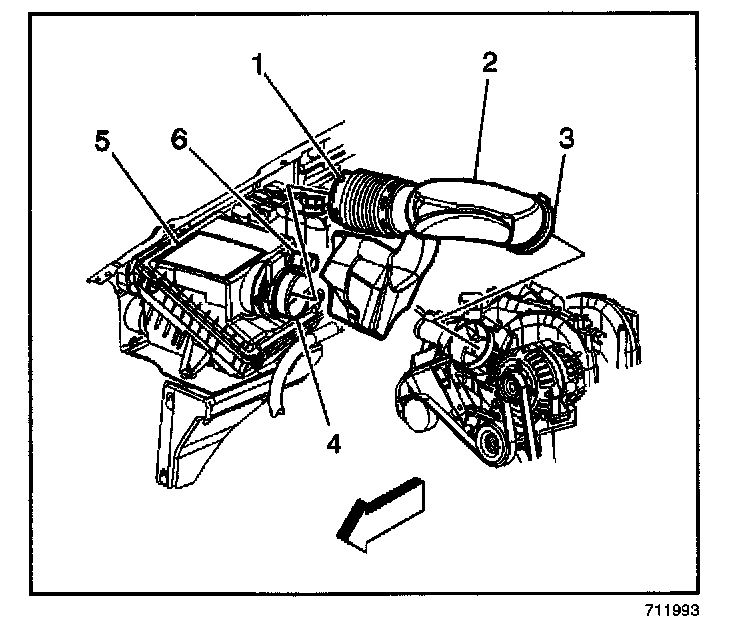 1
2
3
5
6
4
711993