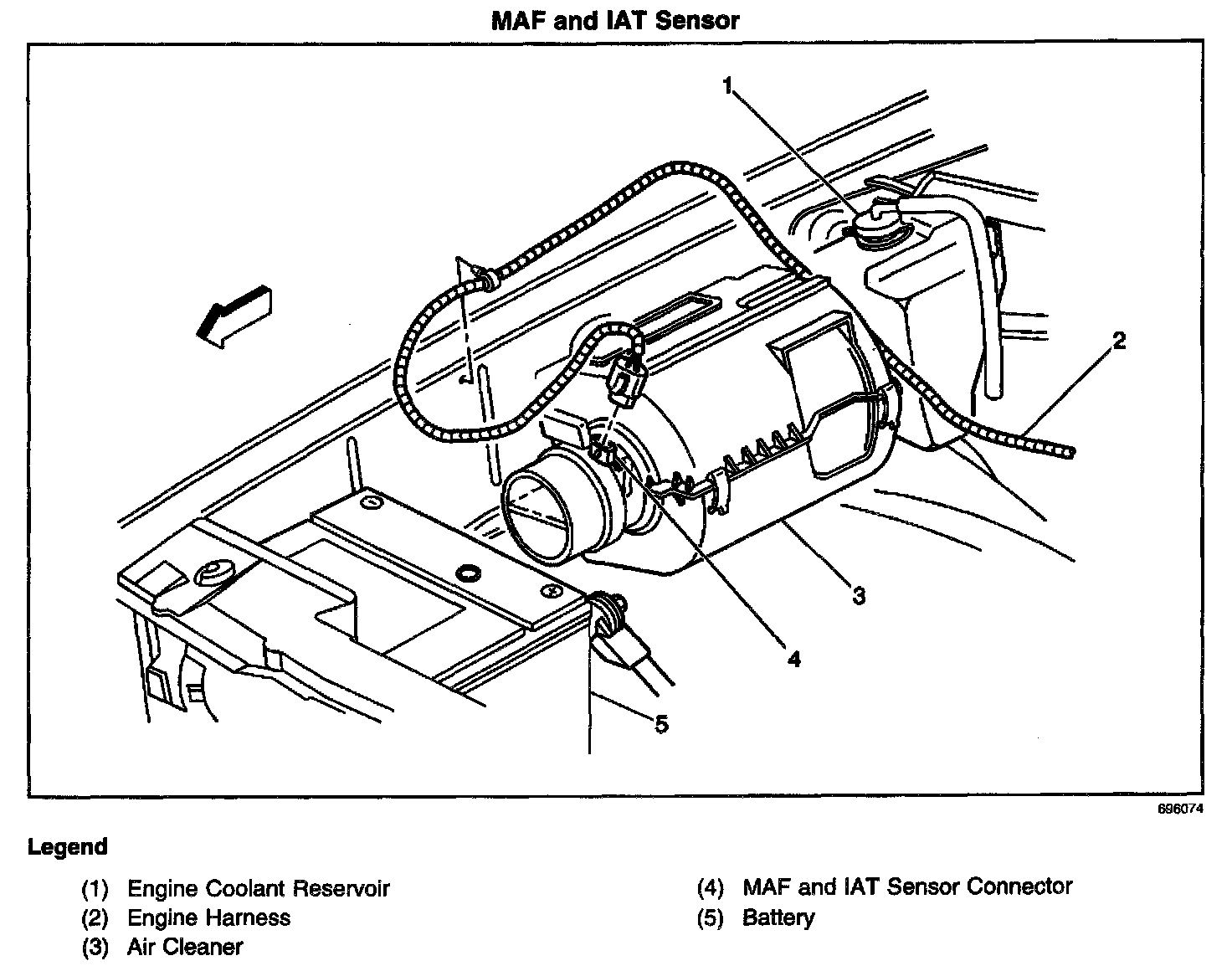 MAF and IAT Sensor

1

2

3

4

5

696074

Legend

(1) Engine Coolant Reservoir
(2) Engine Harness
(3) Air Cleaner

(4) MAF and IAT Sensor Connector
(5) Battery