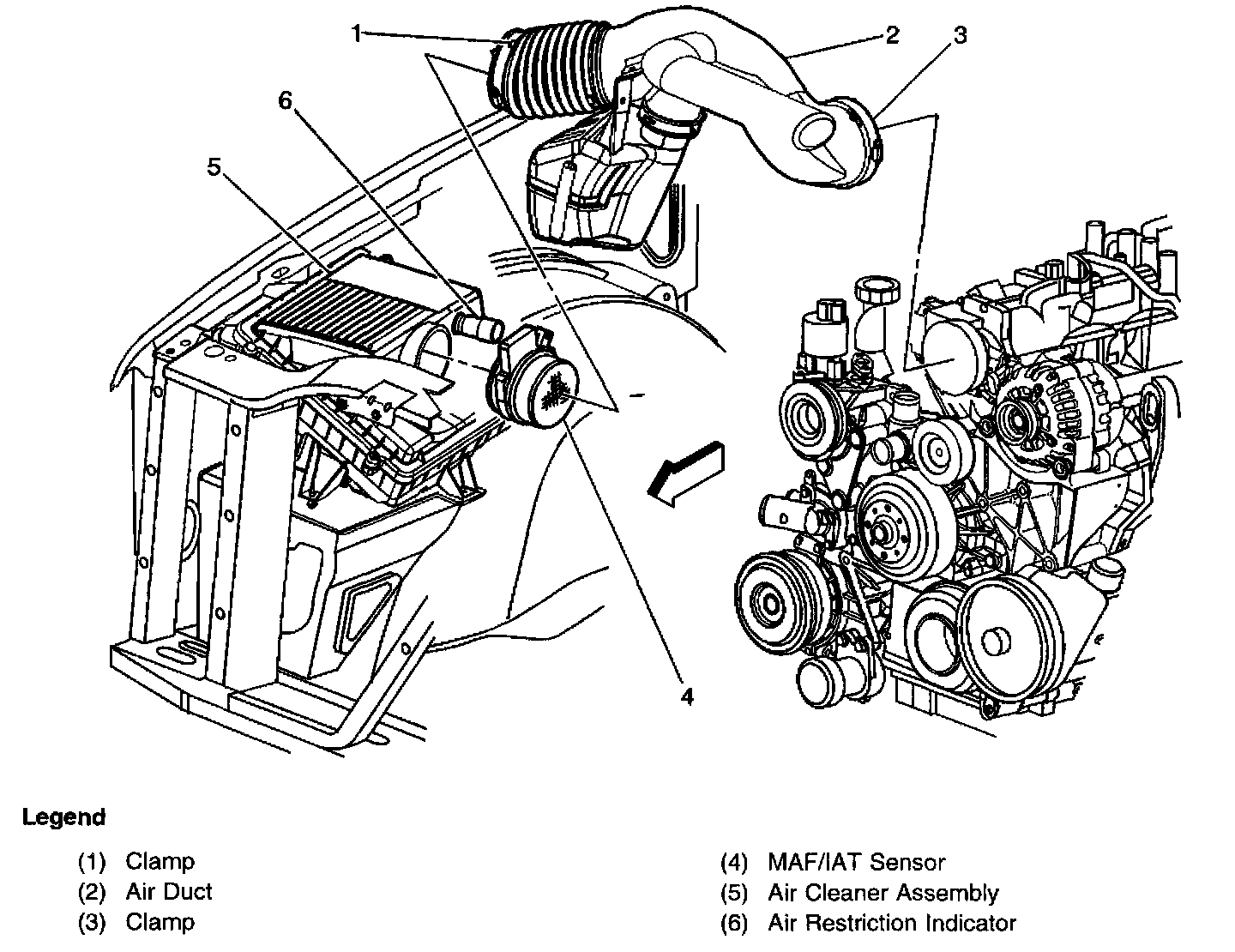 1
2
3
6
5
4

Legend

(1) Clamp
(2) Air Duct
(3) Clamp

(4) MAF/IAT Sensor
(5) Air Cleaner Assembly
(6) Air Restriction Indicator