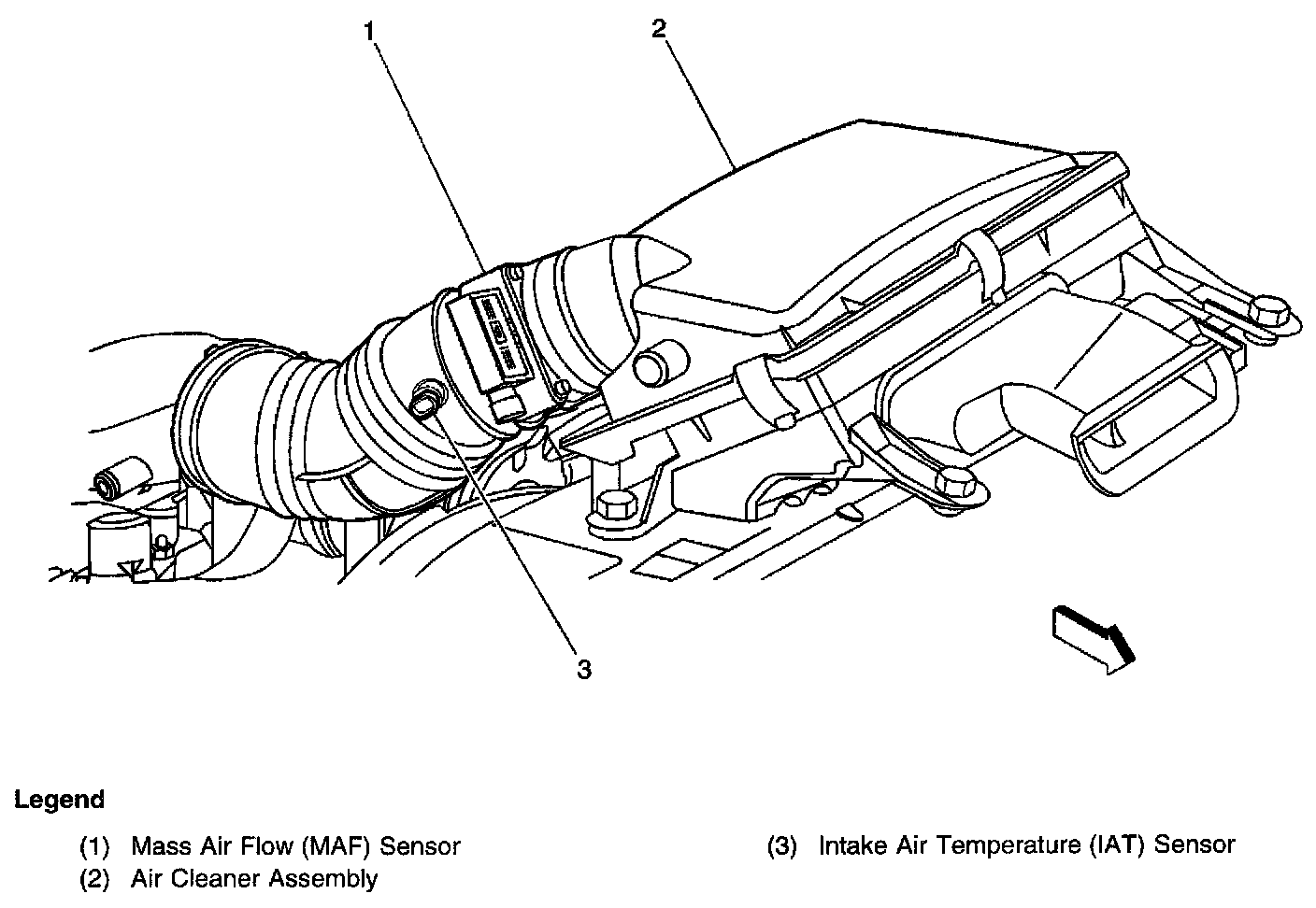 1
2
3

Legend

(1) Mass Air Flow (MAF) Sensor
(2) Air Cleaner Assembly

(3) Intake Air Temperature (IAT) Sensor