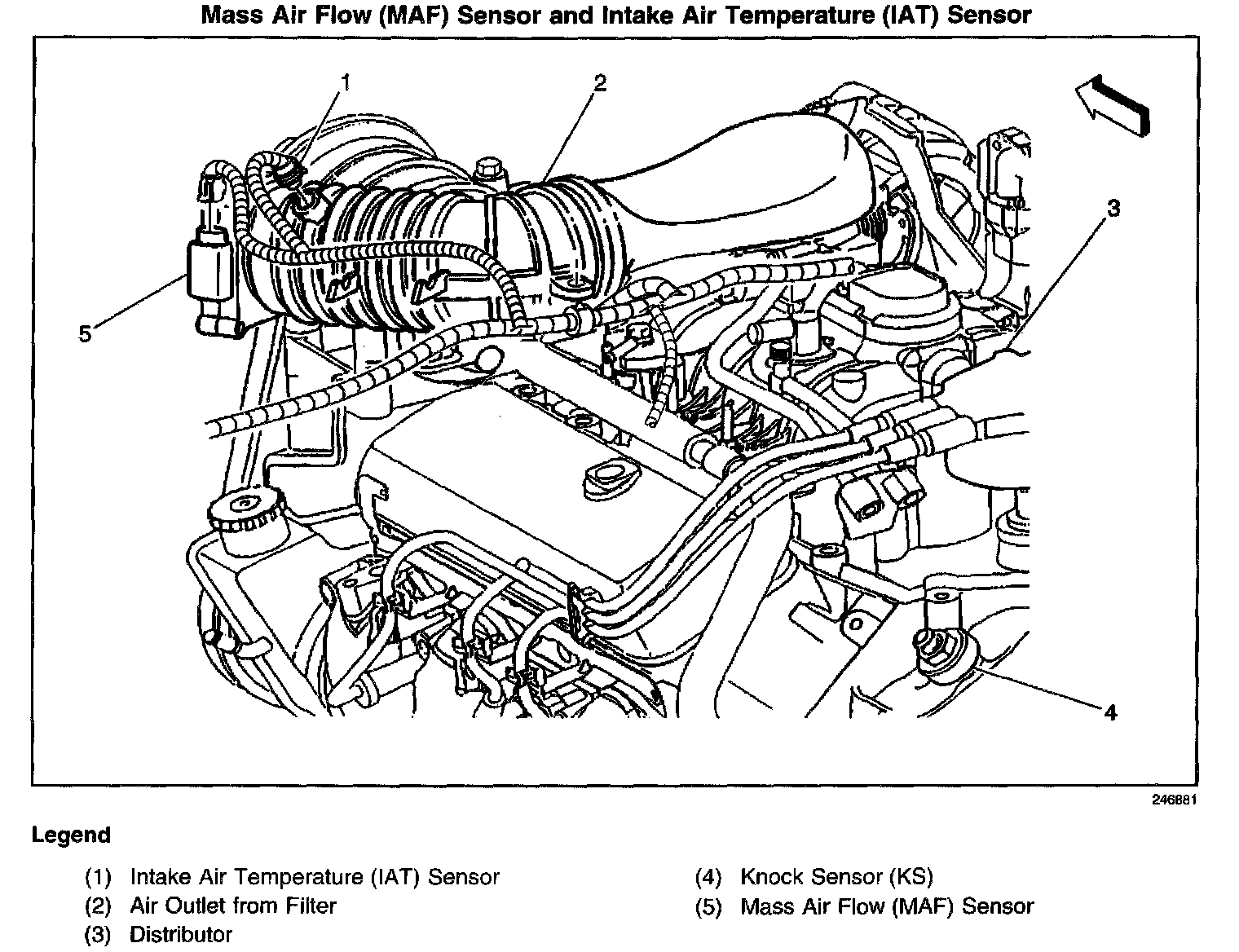 Mass Air Flow (MAF) Sensor and Intake Air Temperature (IAT) Sensor

1
2
3
5
4

246881

Legend

(1) Intake Air Temperature (IAT) Sensor
(2) Air Outlet from Filter
(3) Distributor

(4) Knock Sensor (KS)
(5) Mass Air Flow (MAF) Sensor