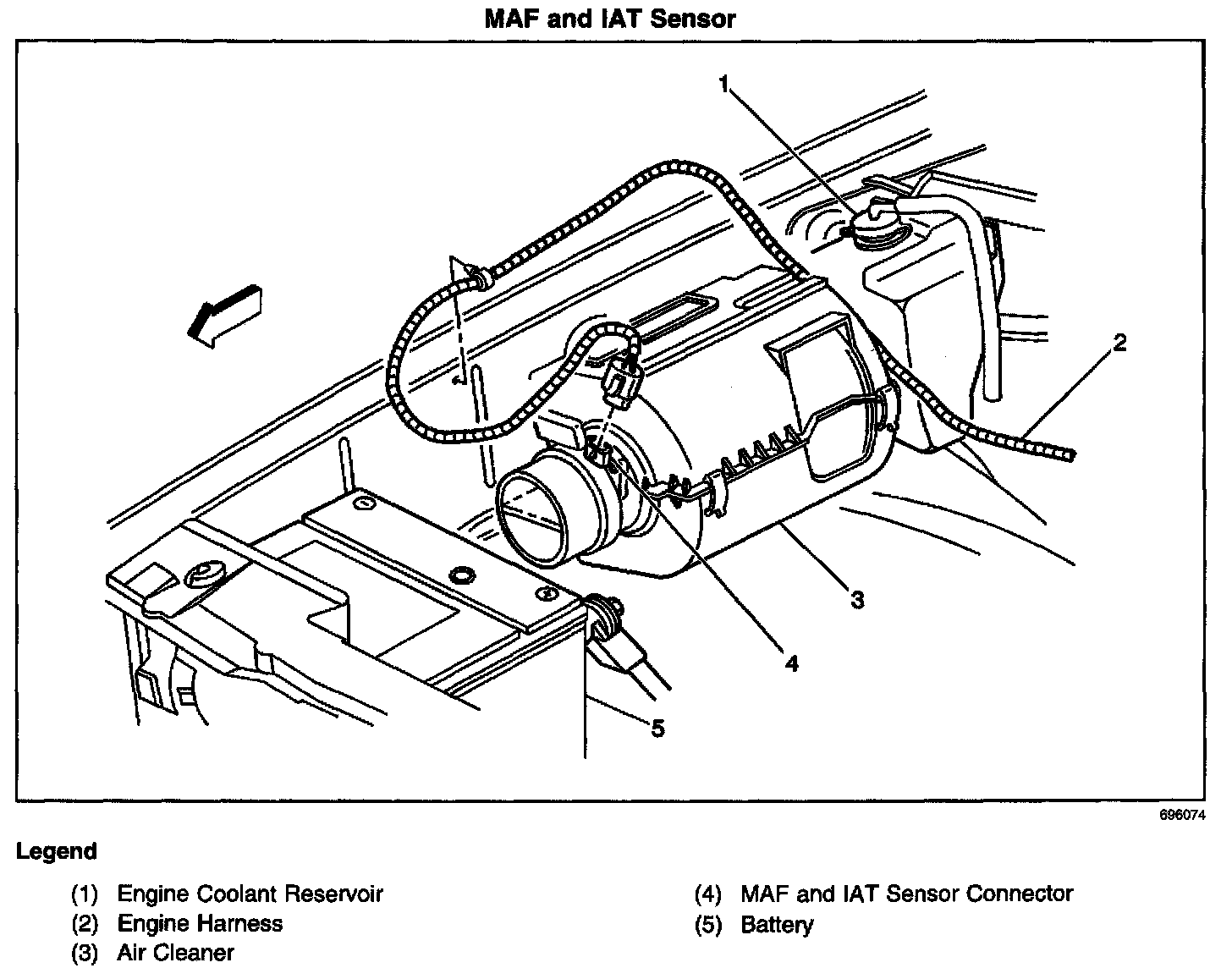 MAF and IAT Sensor

1

2

3

4

5

696074

Legend

(1) Engine Coolant Reservoir
(2) Engine Harness
(3) Air Cleaner

(4) MAF and IAT Sensor Connector
(5) Battery