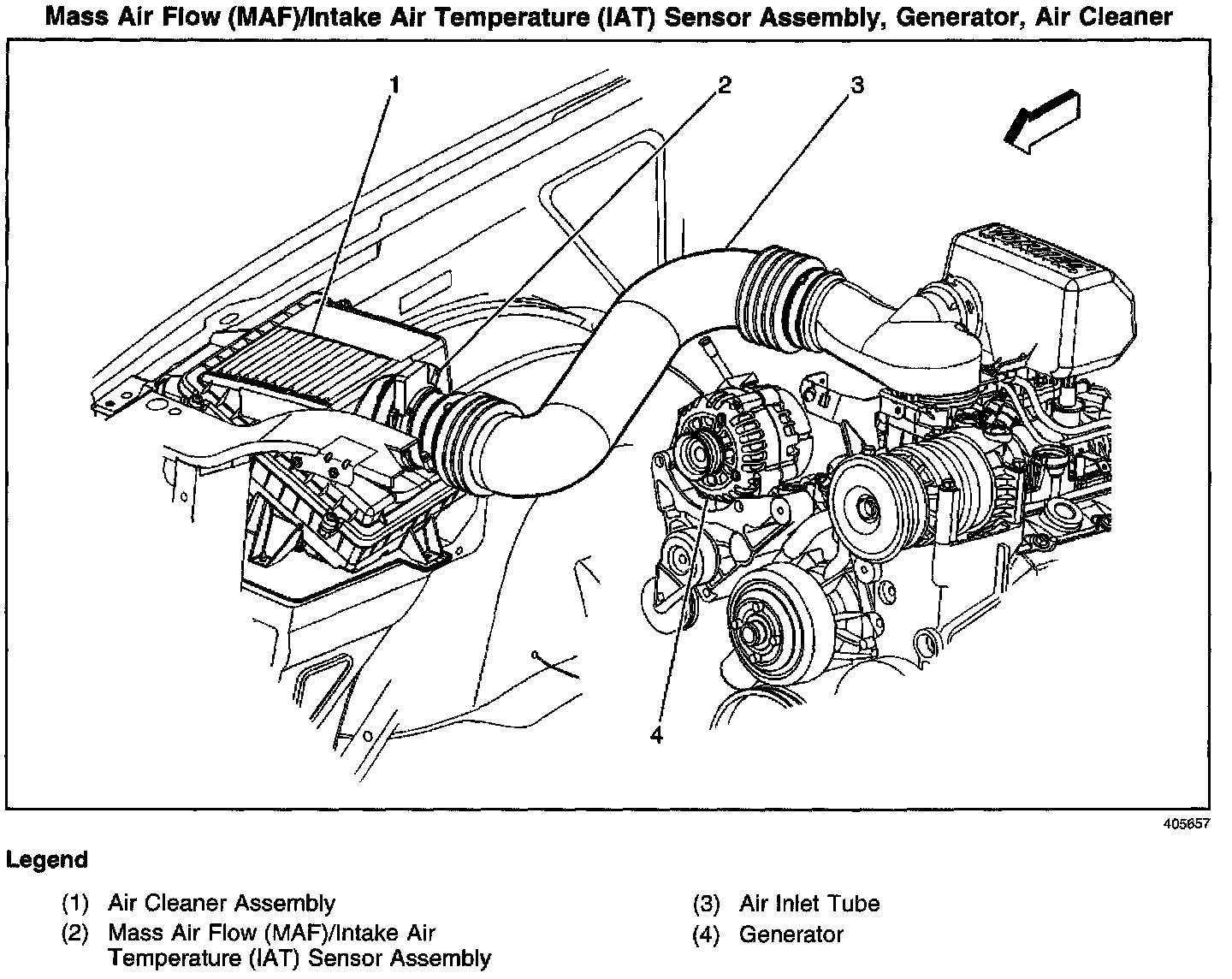 Mass Air Flow (MAF)/Intake Air Temperature (IAT) Sensor Assembly, Generator, Air Cleaner

1

2

3

4

405657

Legend

(1) Air Cleaner Assembly

(2) Mass Air Flow (MAF)/Intake Air Temperature (IAT) Sensor Assembly

(3) Air Inlet Tube

(4) Generator