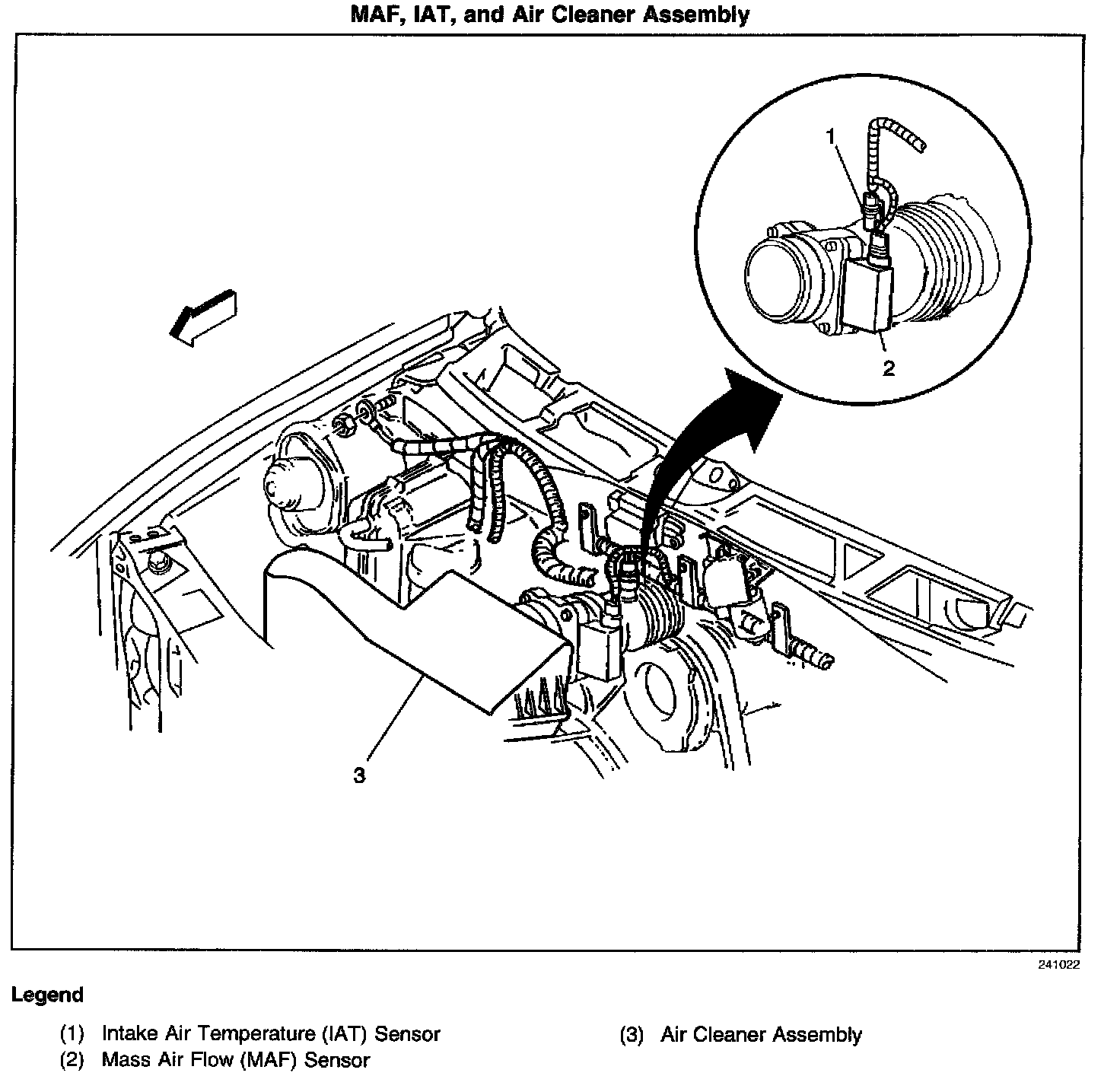 MAF, IAT, and Air Cleaner Assembly

1

2

3

241022

Legend

(1) Intake Air Temperature (IAT) Sensor
(2) Mass Air Flow (MAF) Sensor

(3) Air Cleaner Assembly