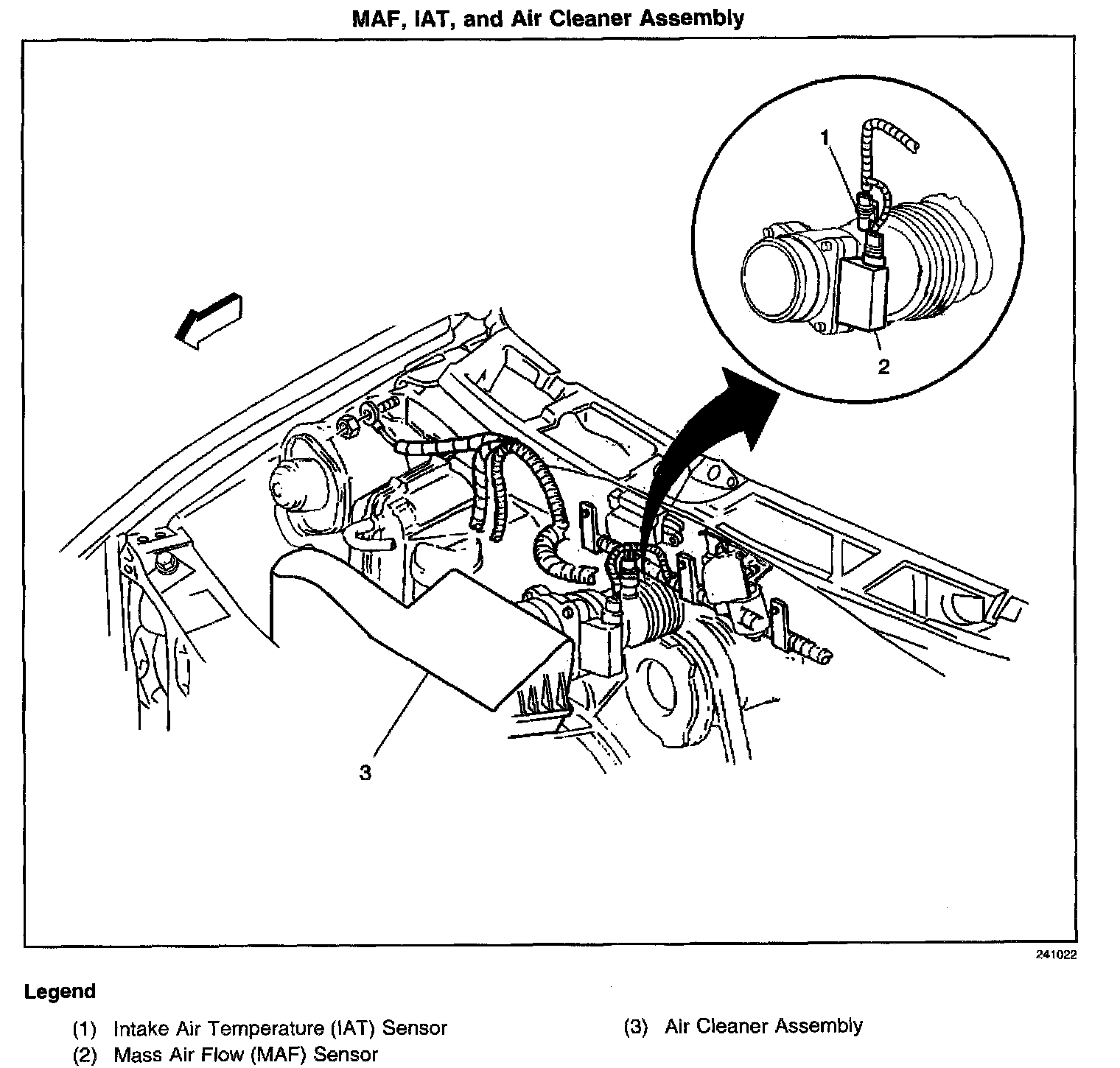 MAF, IAT, and Air Cleaner Assembly

1

2

3

241022

Legend

(1) Intake Air Temperature (IAT) Sensor
(2) Mass Air Flow (MAF) Sensor

(3) Air Cleaner Assembly