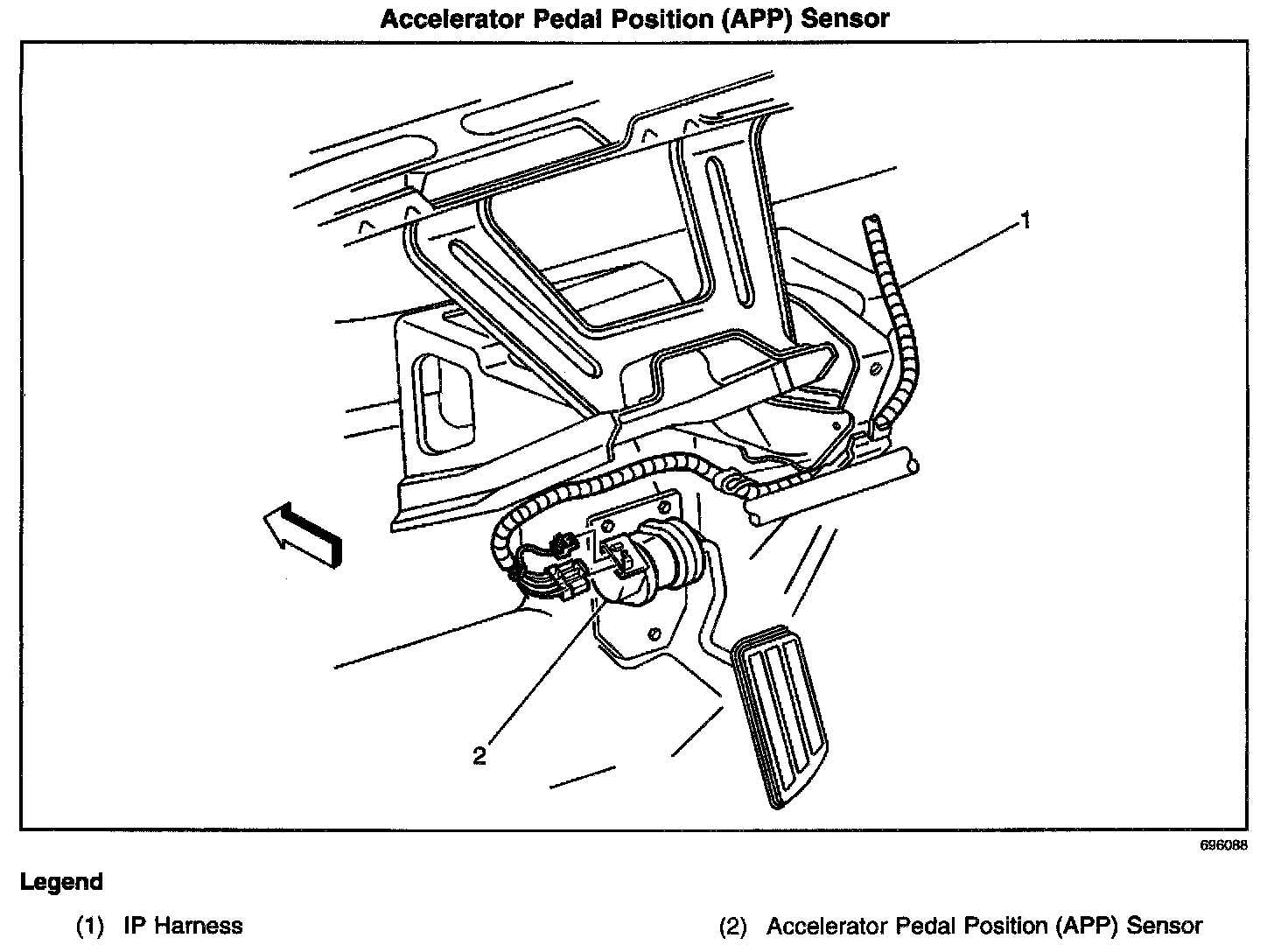 Accelerator Pedal Position (APP) Sensor

1

2

696088

Legend

(1) IP Harness

(2) Accelerator Pedal Position (APP) Sensor