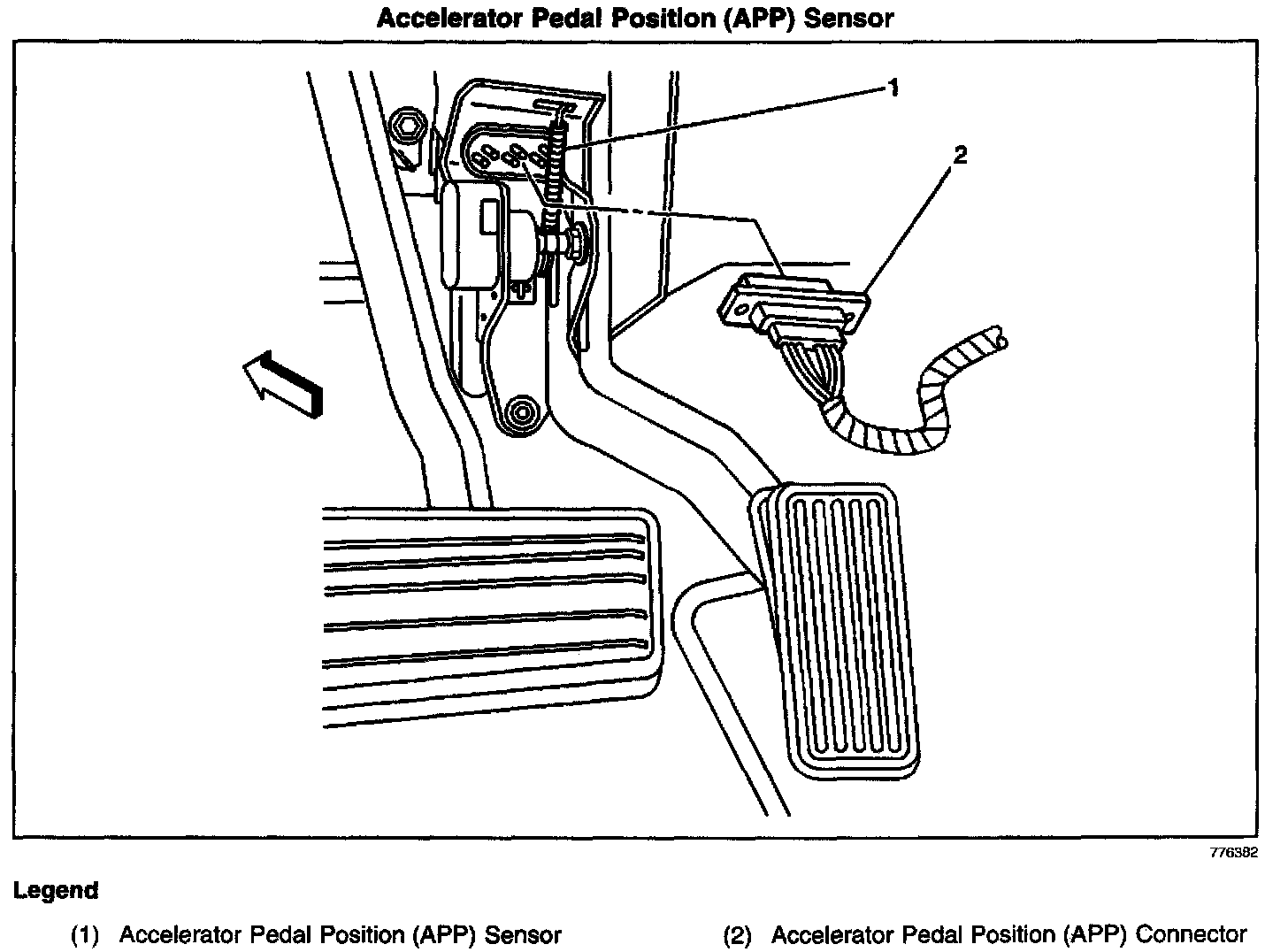 Accelerator Pedal Position (APP) Sensor

1

2

776382

Legend

(1) Accelerator Pedal Position (APP) Sensor

(2) Accelerator Pedal Position (APP) Connector