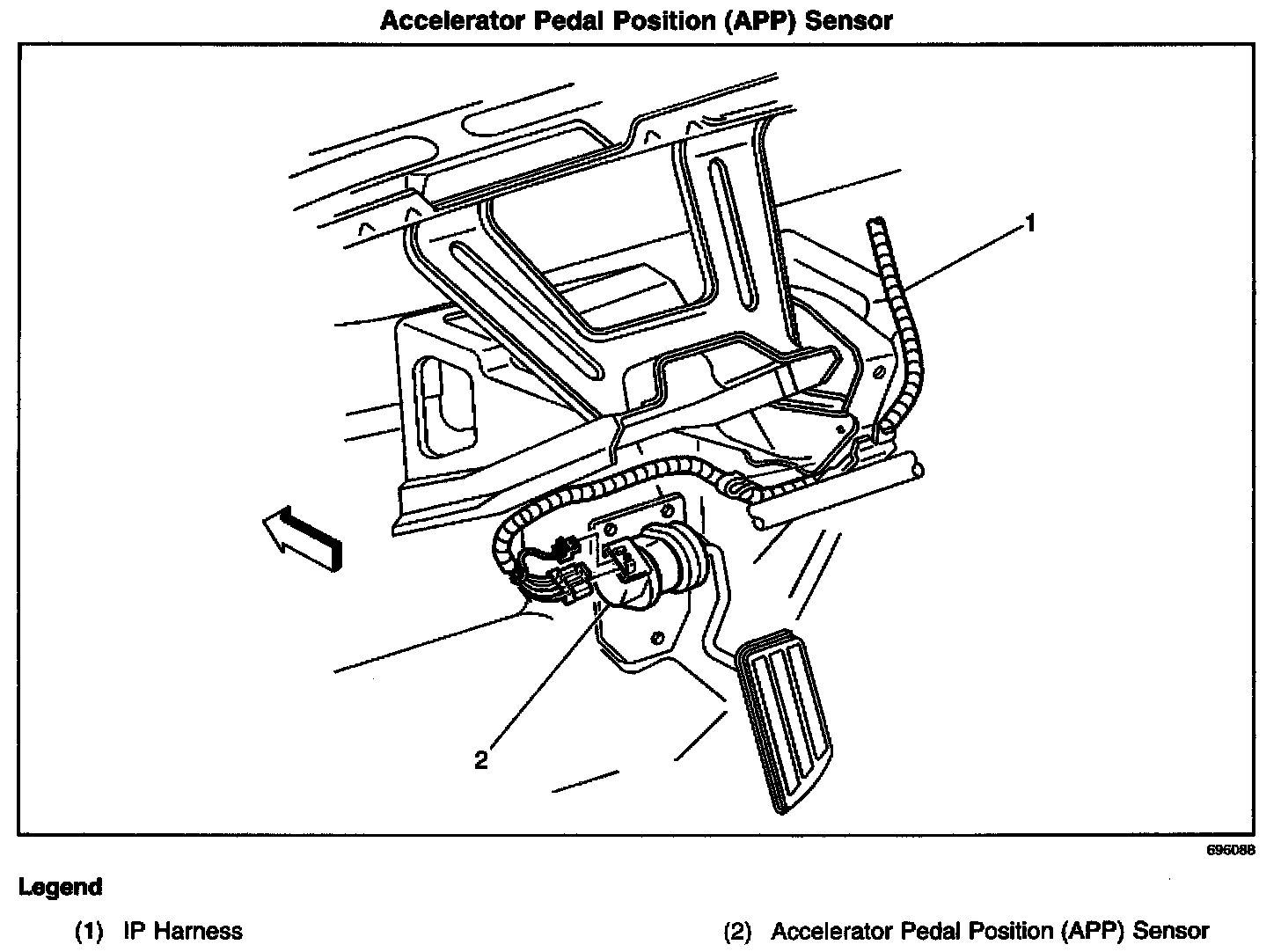 Accelerator Pedal Position (APP) Sensor

1

2

696088

Legend

(1) IP Harness

(2) Accelerator Pedal Position (APP) Sensor