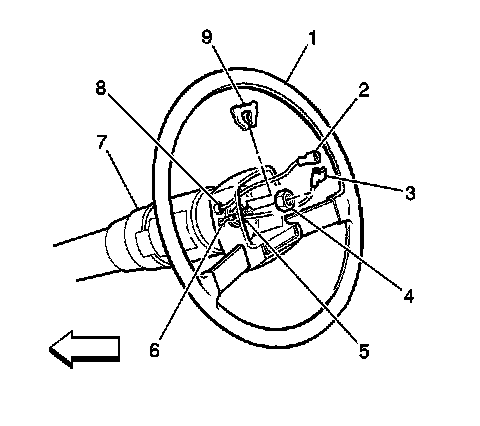 9
1
8
2
7
3
4
6
5