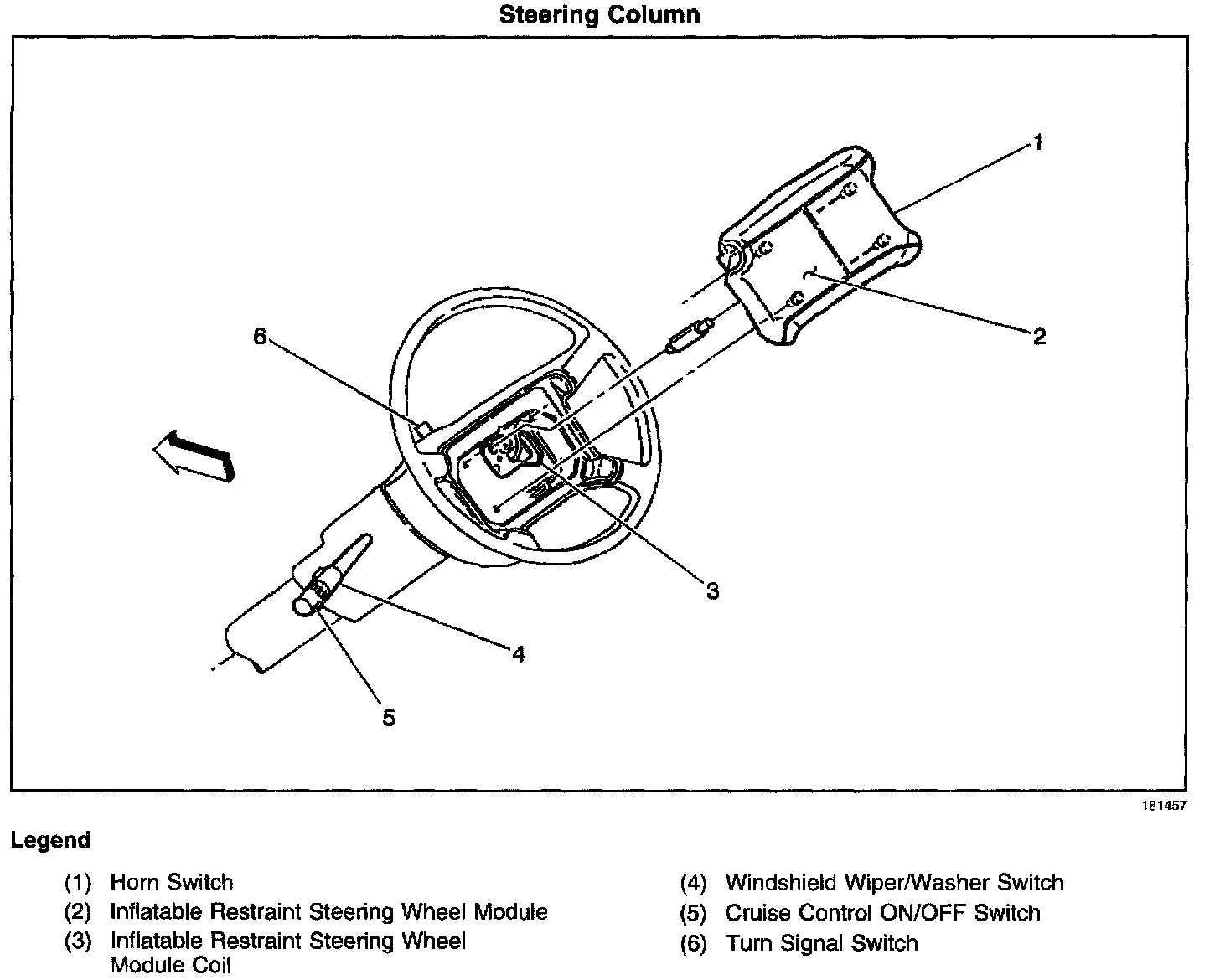 Steering Column

1

2

6

3

4

5

181457

Legend

(1) Horn Switch
(2) Inflatable Restraint Steering Wheel Module
(3) Inflatable Restraint Steering Wheel Module Coil
(4) Windshield Wiper/Washer Switch
(5) Cruise Control ON/OFF Switch
(6) Turn Signal Switch