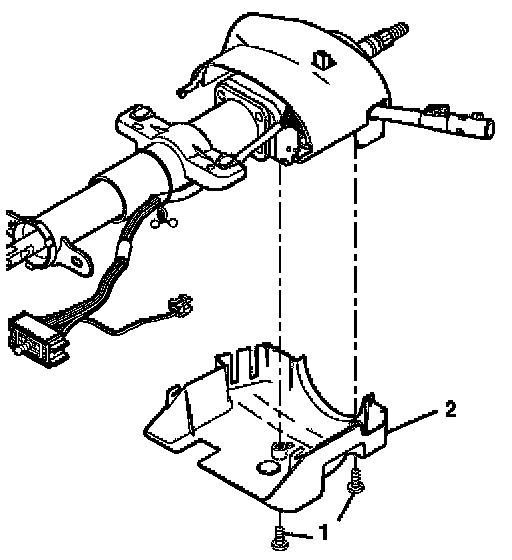 2

1