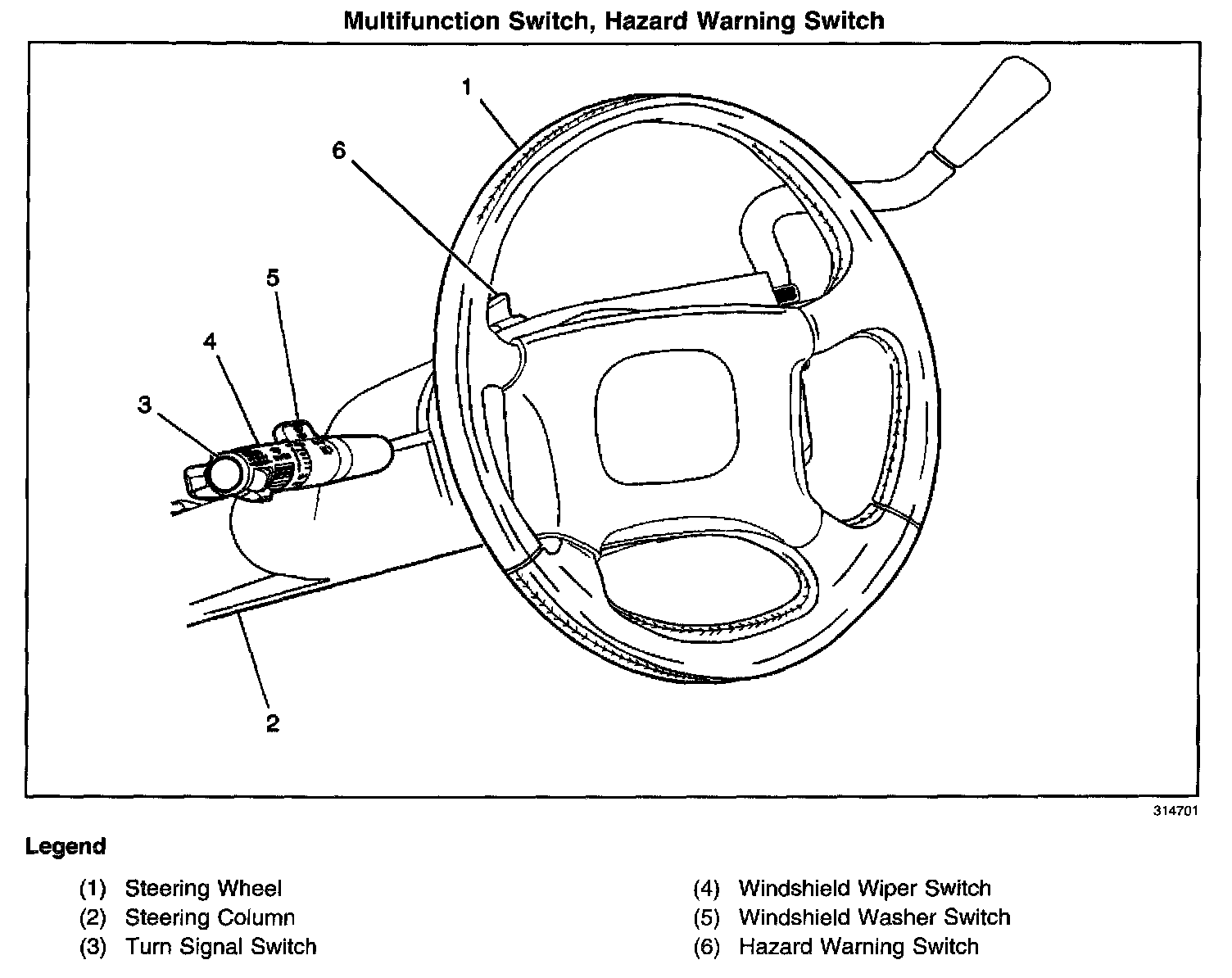 Multifunction Switch, Hazard Warning Switch

1

6

5

4

3

2

314701

Legend

(1) Steering Wheel
(2) Steering Column
(3) Turn Signal Switch

(4) Windshield Wiper Switch
(5) Windshield Washer Switch
(6) Hazard Warning Switch