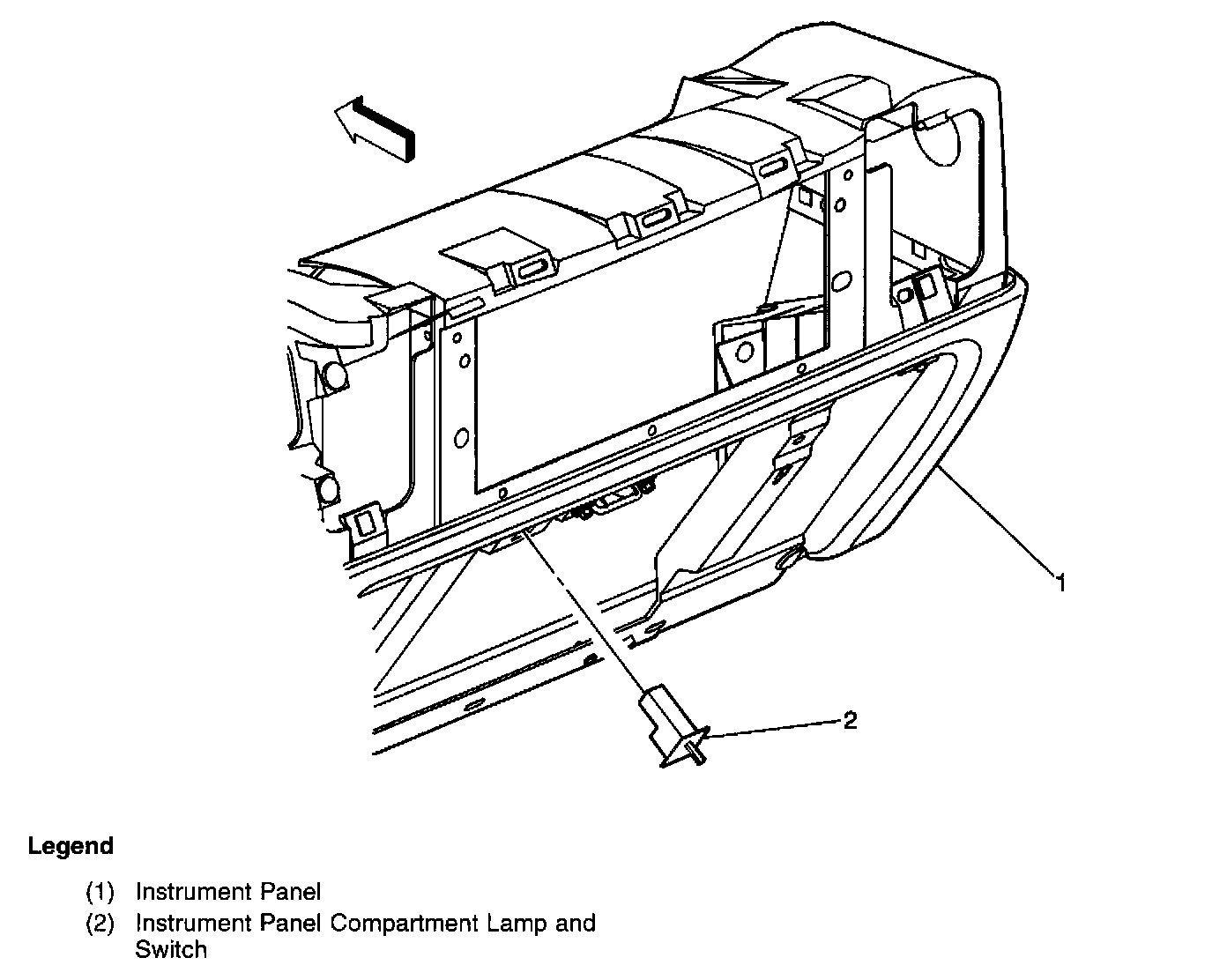 1

2

Legend

(1) Instrument Panel
(2) Instrument Panel Compartment Lamp and Switch