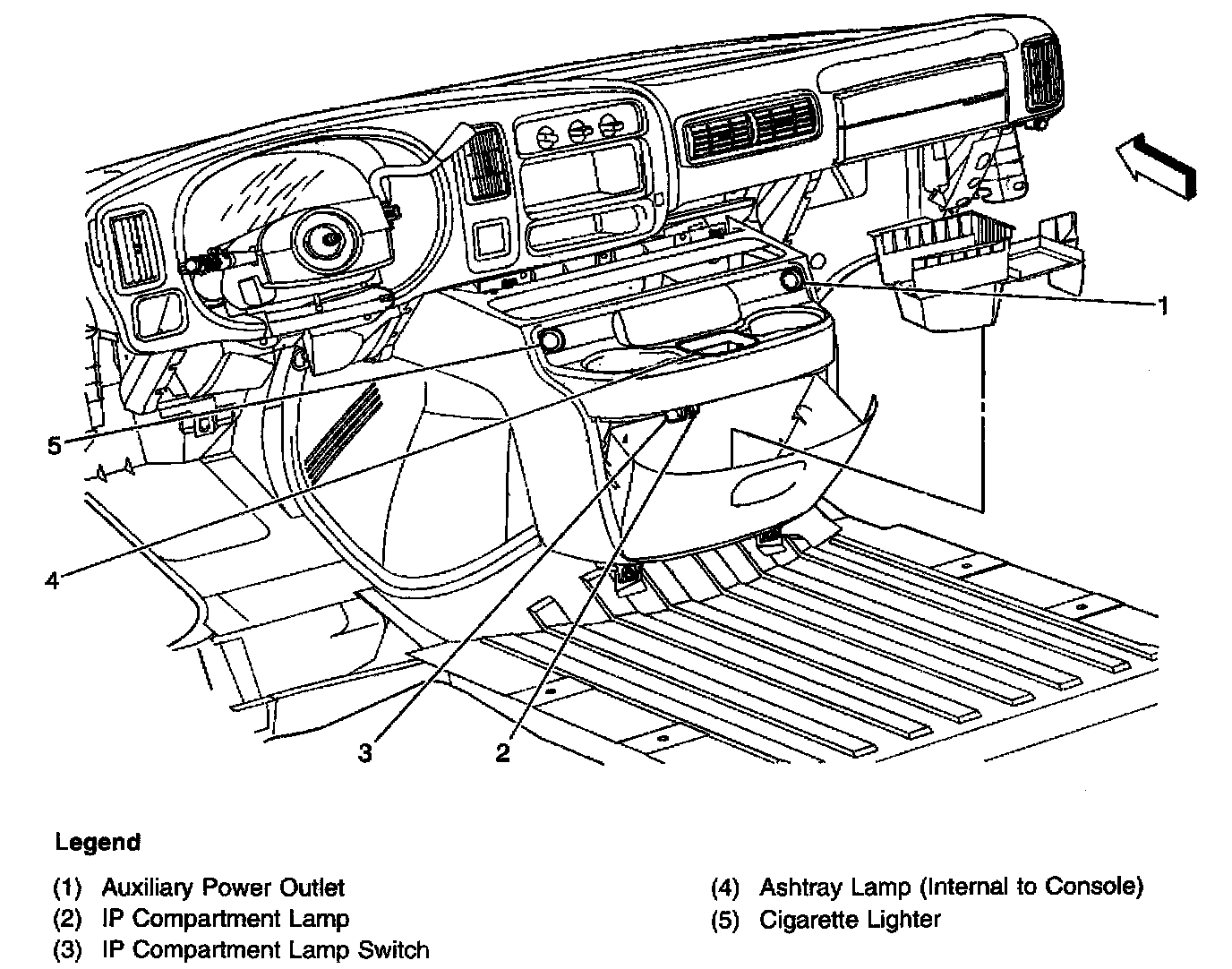 1

5

4

3

2

Legend

(1) Auxiliary Power Outlet
(2) IP Compartment Lamp
(3) IP Compartment Lamp Switch

(4) Ashtray Lamp (Internal to Console)
(5) Cigarette Lighter