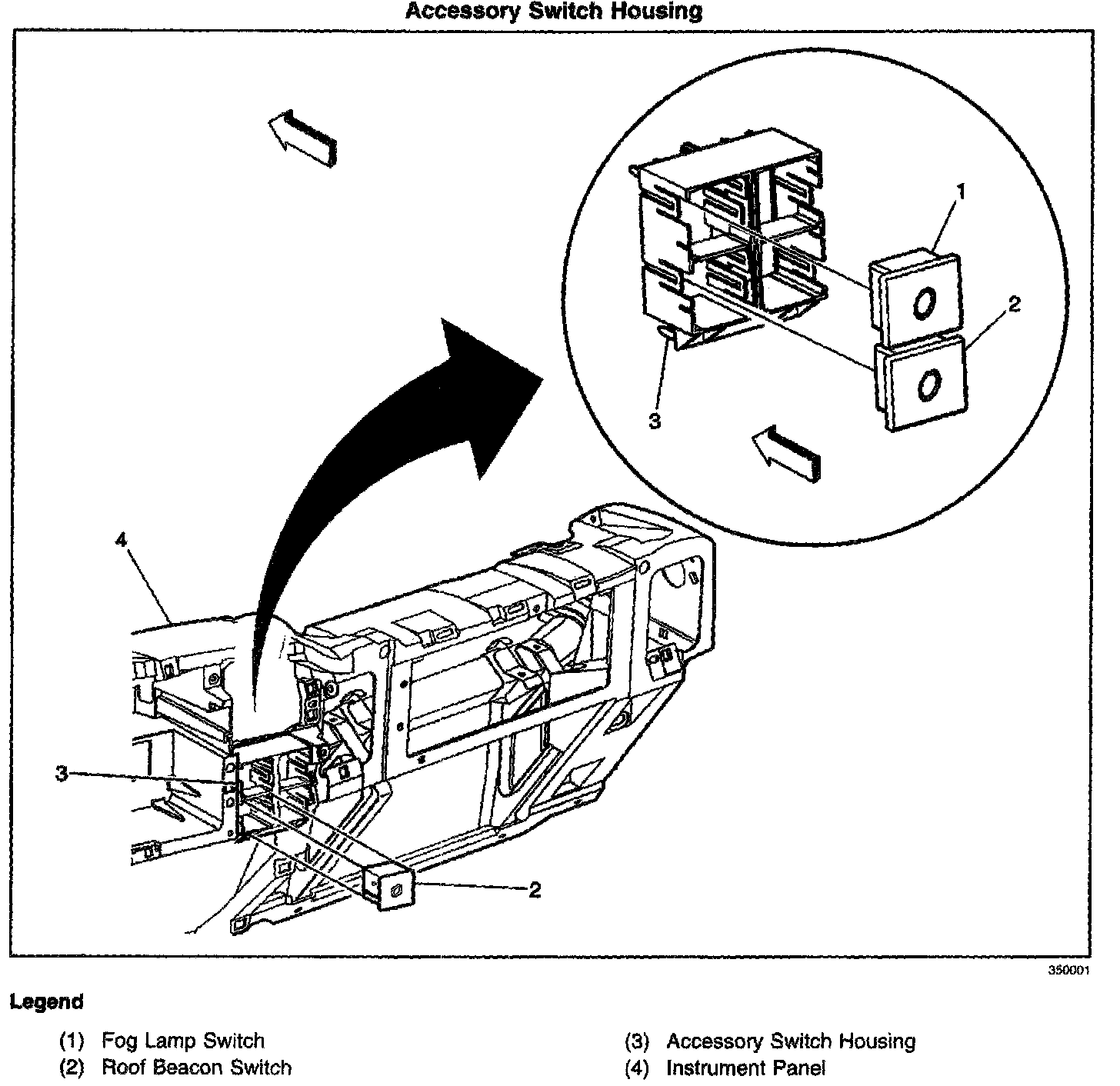 Accessory Switch Housing

1

2

3

4

3

2

350001

Legend

(1) Fog Lamp Switch

(2) Roof Beacon Switch

(3) Accessory Switch Housing

(4) Instrument Panel