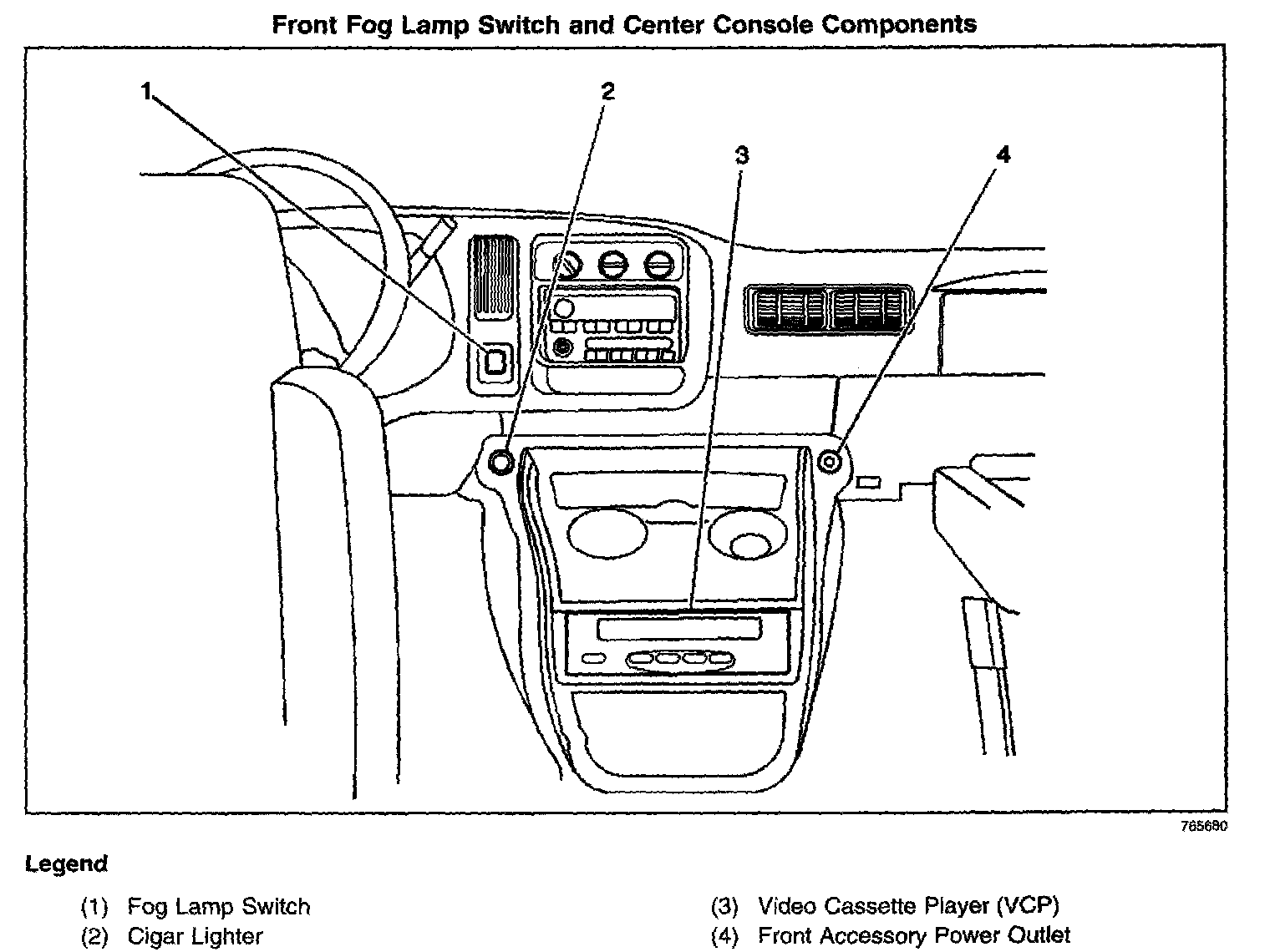 Front Fog Lamp Switch and Center Console Components

1

2

3

4

765680

Legend

(1) Fog Lamp Switch

(2) Cigar Lighter

(3) Video Cassette Player (VCP)

(4) Front Accessory Power Outlet