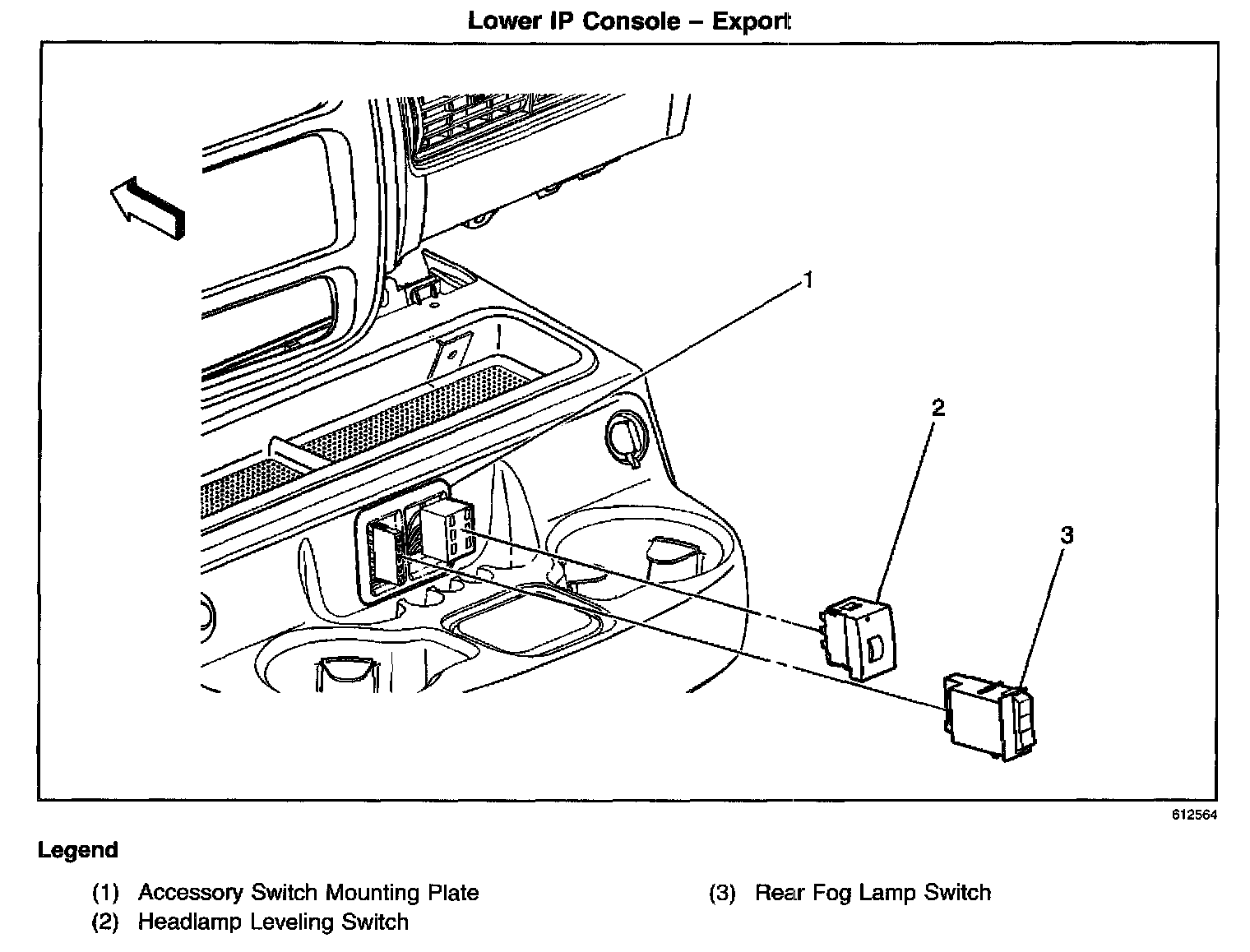 Lower IP Console – Export

1

2

3

612564

Legend

(1) Accessory Switch Mounting Plate

(2) Headlamp Leveling Switch

(3) Rear Fog Lamp Switch