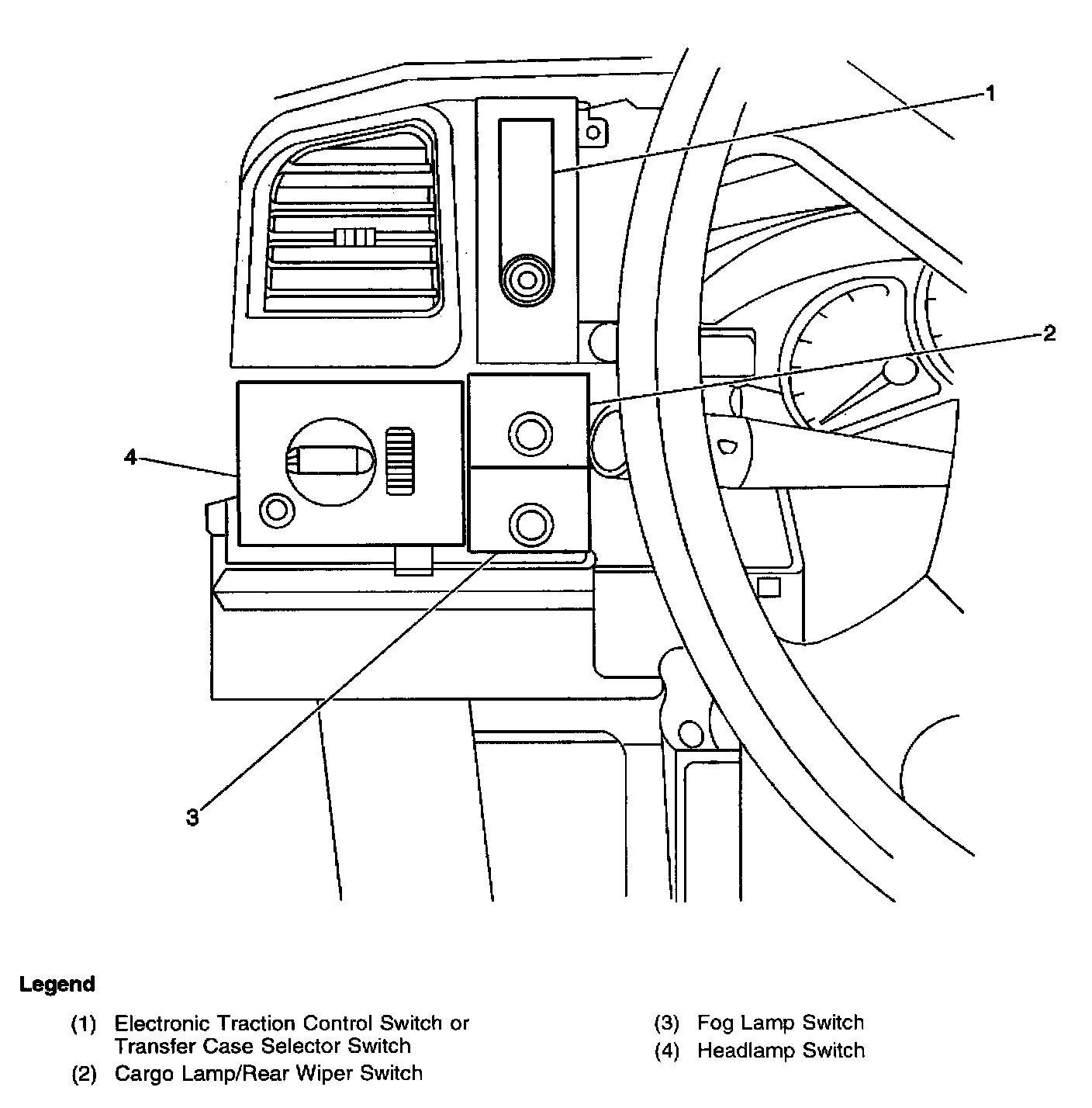 1

2

4

3

Legend

(1) Electronic Traction Control Switch or Transfer Case Selector Switch
(2) Cargo Lamp/Rear Wiper Switch

(3) Fog Lamp Switch
(4) Headlamp Switch