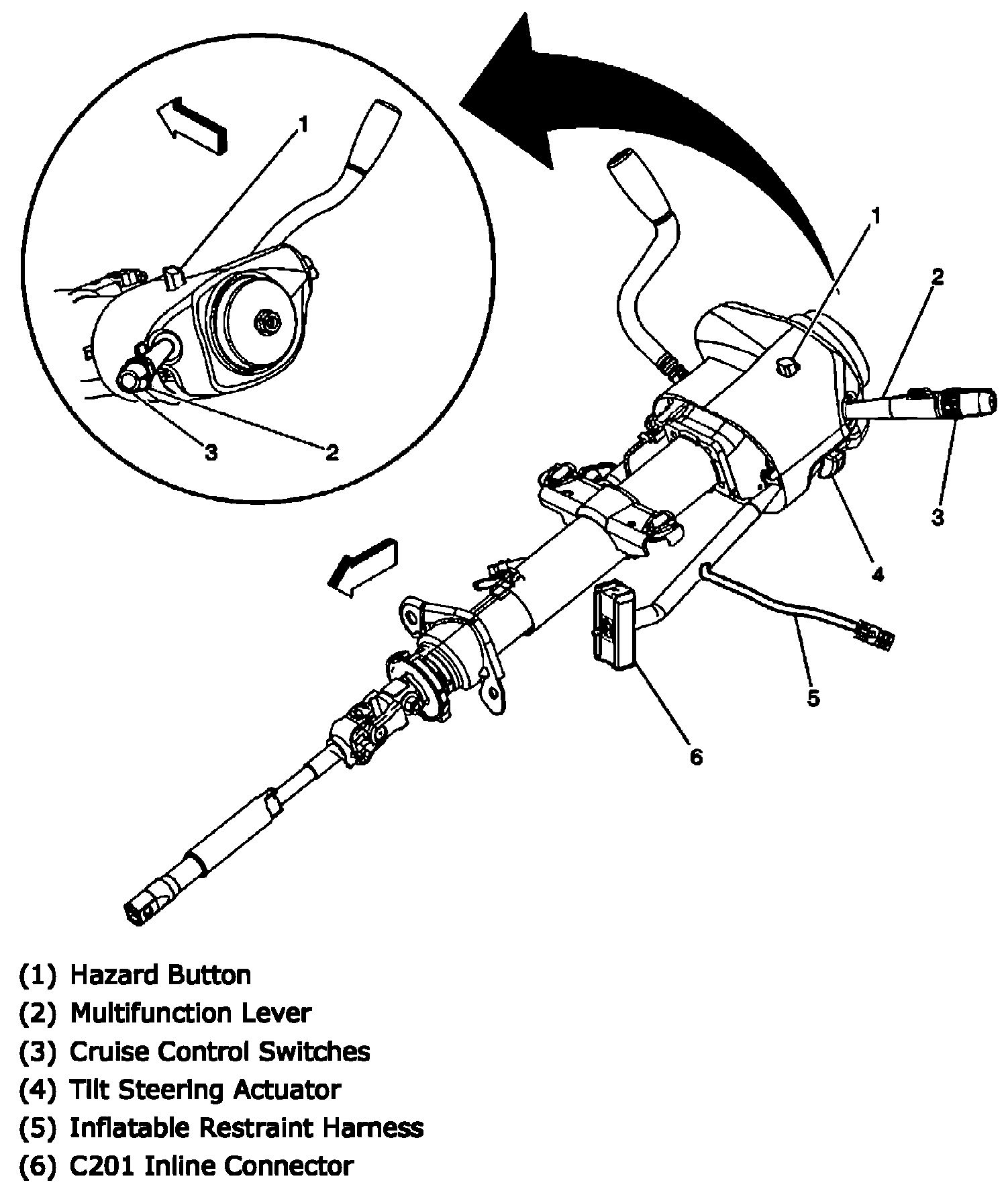 1

3

2

1

2

3

4

5

6

(1) Hazard Button
(2) Multifunction Lever
(3) Cruise Control Switches
(4) Tilt Steering Actuator
(5) Inflatable Restraint Harness
(6) C201 Inline Connector