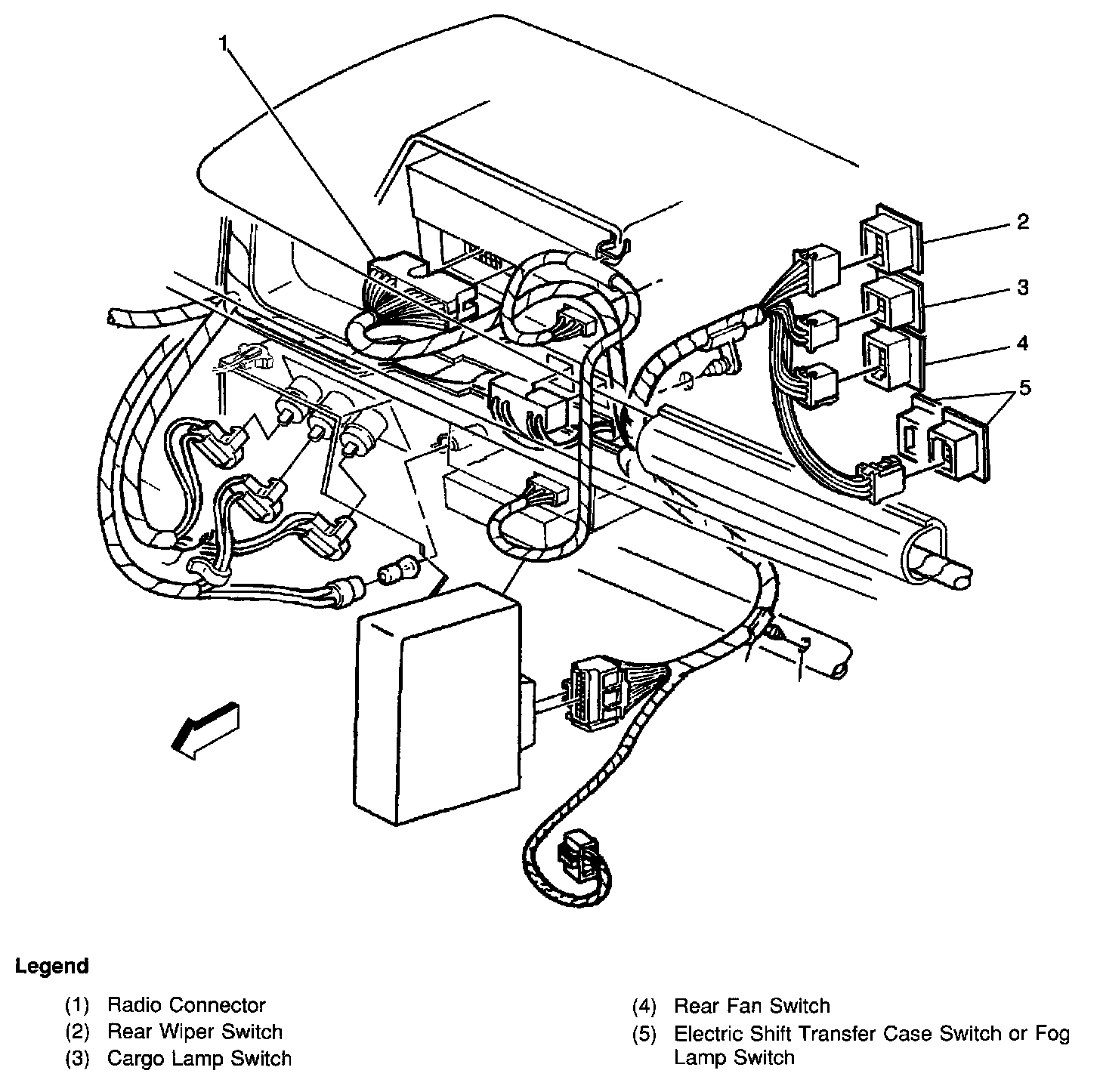 1

2

3

4

5

Legend

(1) Radio Connector
(2) Rear Wiper Switch
(3) Cargo Lamp Switch

(4) Rear Fan Switch
(5) Electric Shift Transfer Case Switch or Fog Lamp Switch