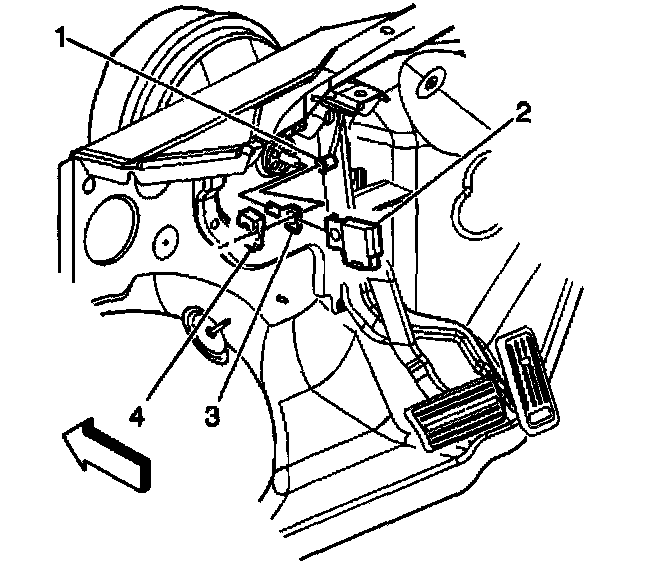 1
2
4
3