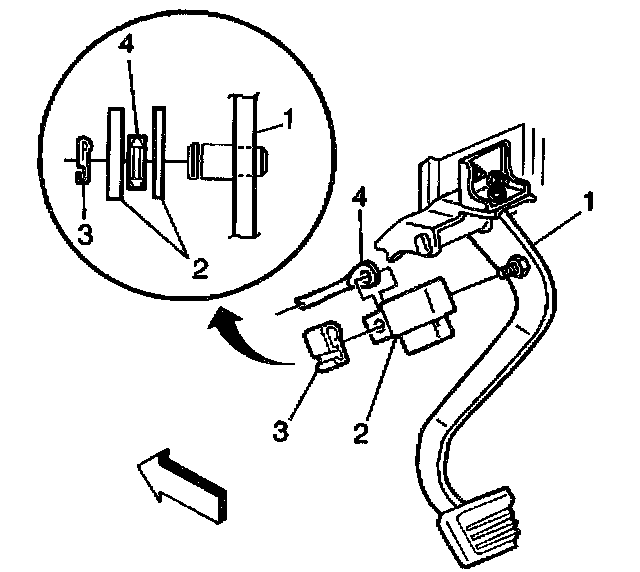 4
1
3
2
4
1
3
2