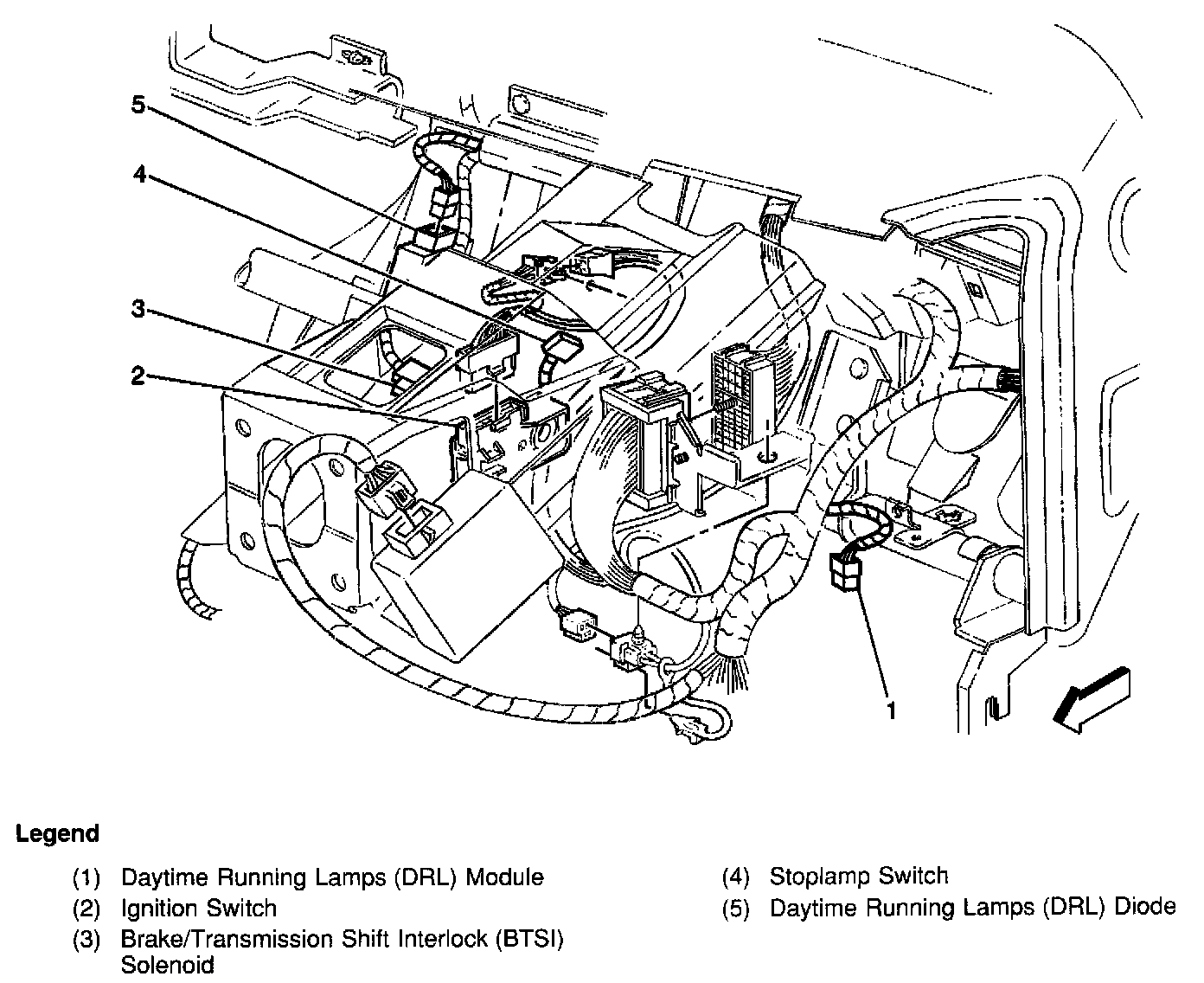 5
4
3
2
1

Legend

(1) Daytime Running Lamps (DRL) Module
(2) Ignition Switch
(3) Brake/Transmission Shift Interlock (BTSI) Solenoid

(4) Stoplamp Switch
(5) Daytime Running Lamps (DRL) Diode