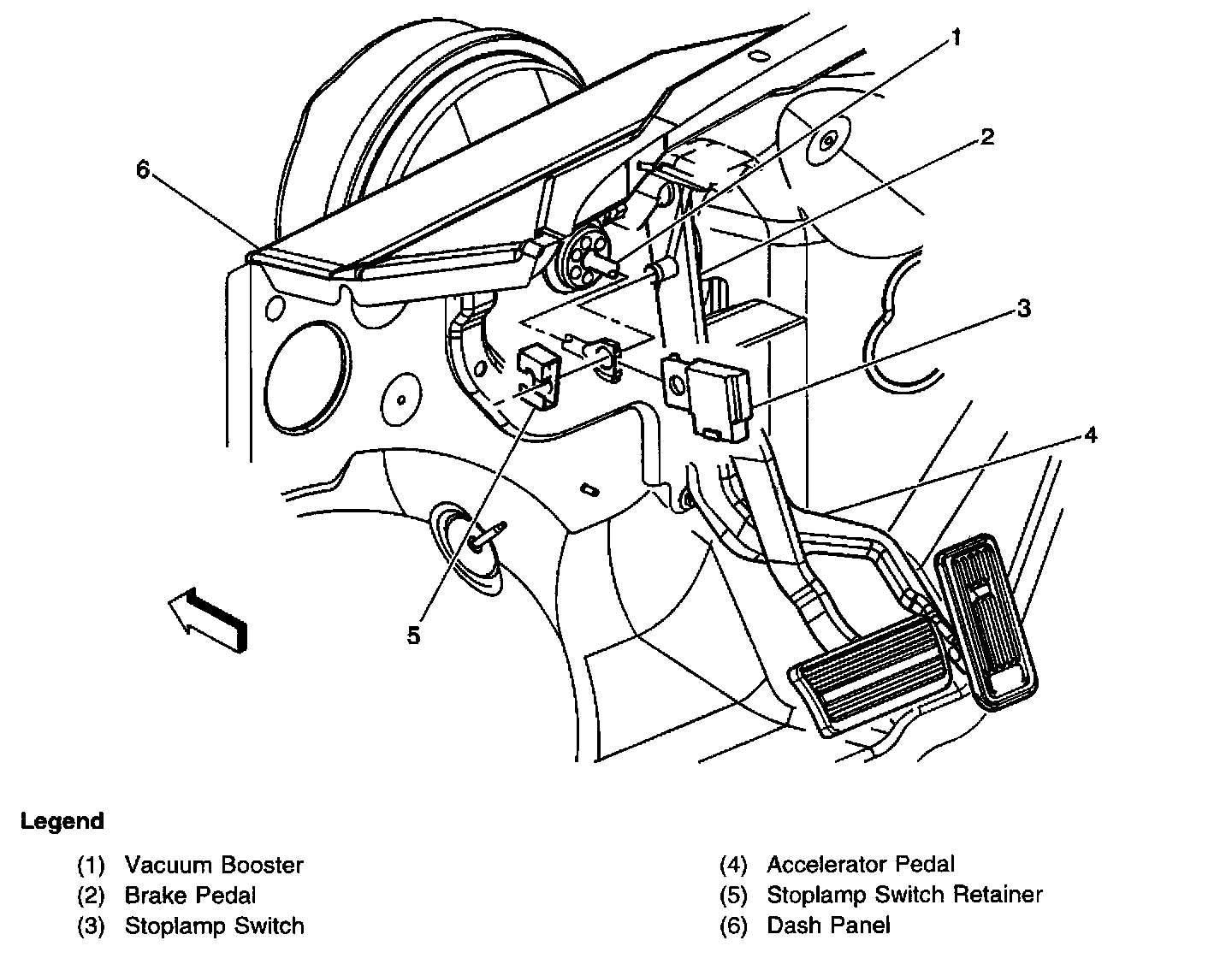 1
2
6
3
4
5

Legend

(1) Vacuum Booster
(2) Brake Pedal
(3) Stoplamp Switch

(4) Accelerator Pedal
(5) Stoplamp Switch Retainer
(6) Dash Panel