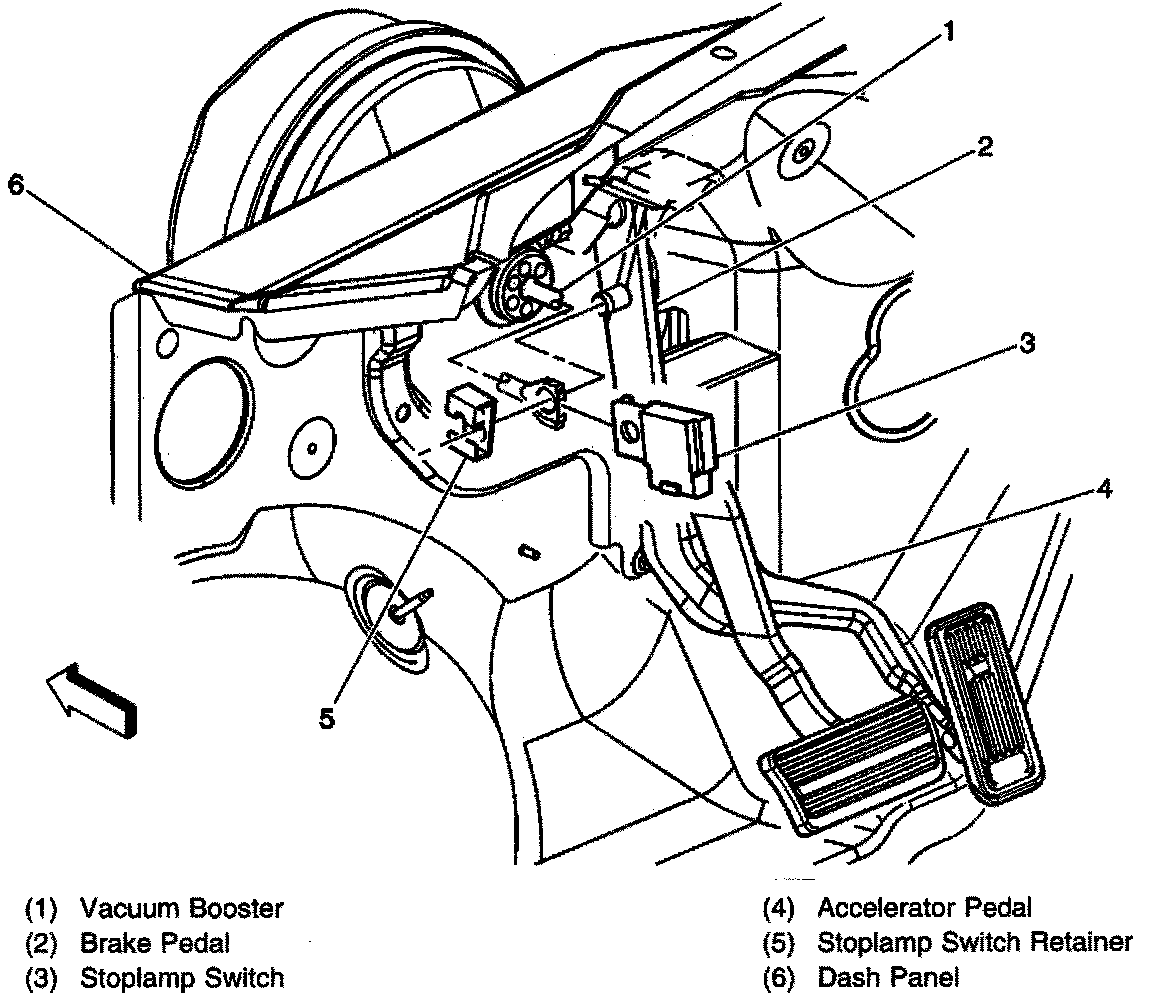 1
2
6
3
4
5

(1) Vacuum Booster
(2) Brake Pedal
(3) Stoplamp Switch

(4) Accelerator Pedal
(5) Stoplamp Switch Retainer
(6) Dash Panel