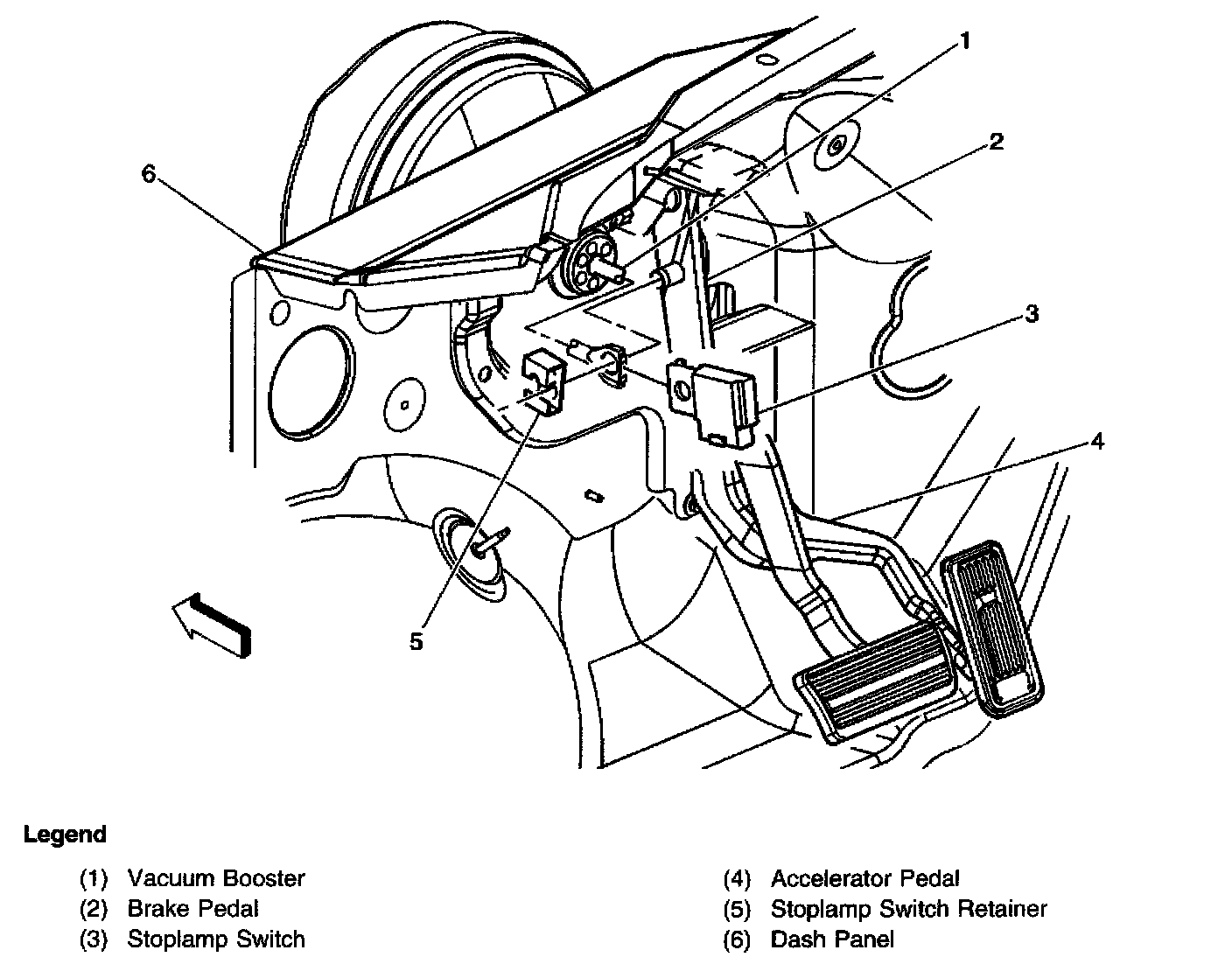 1
2
6
3
4
5

Legend

(1) Vacuum Booster
(2) Brake Pedal
(3) Stoplamp Switch

(4) Accelerator Pedal
(5) Stoplamp Switch Retainer
(6) Dash Panel