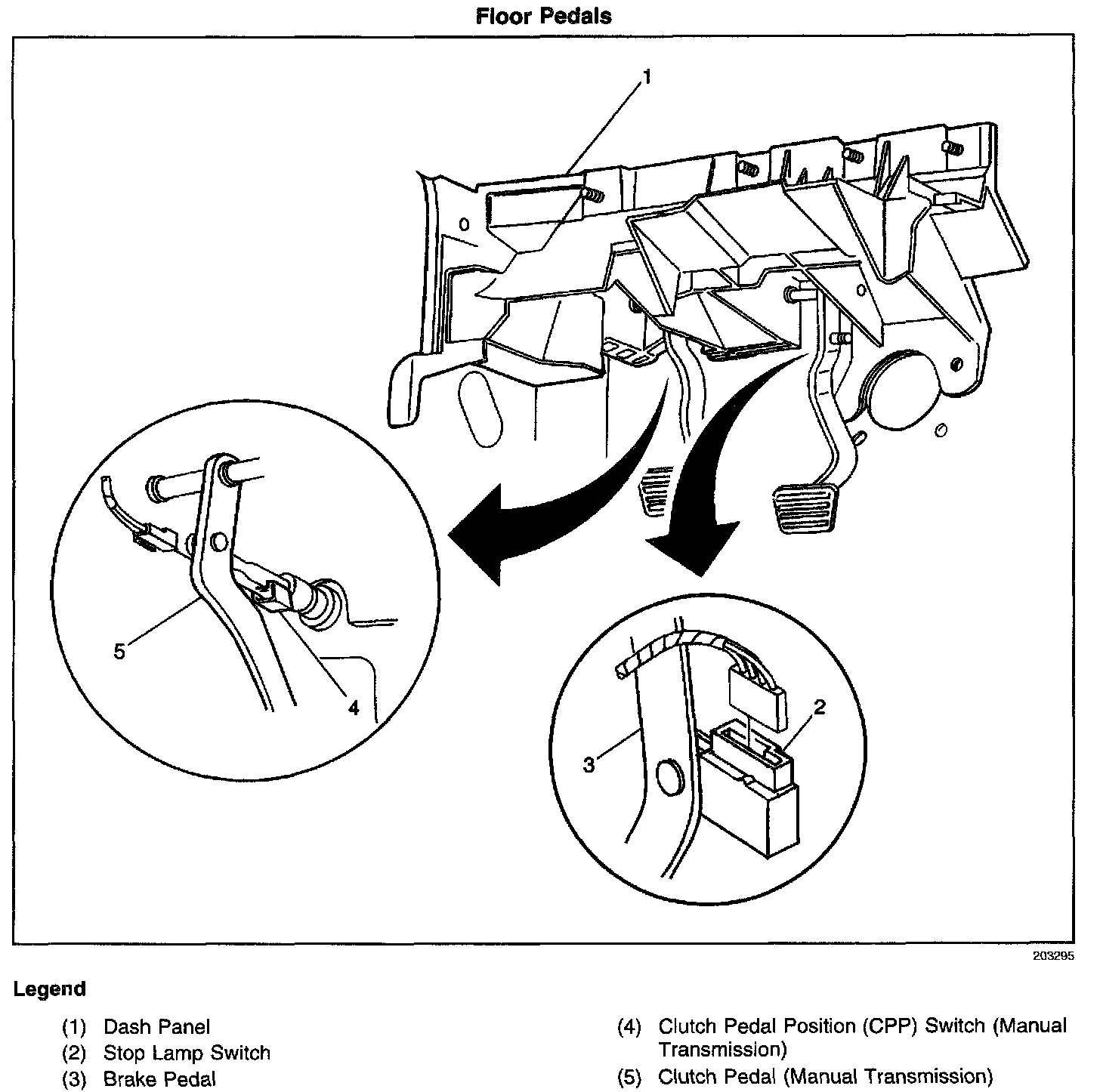 Floor Pedals

1

5

4

3

2

203295

Legend

(1) Dash Panel
(2) Stop Lamp Switch
(3) Brake Pedal

(4) Clutch Pedal Position (CPP) Switch (Manual Transmission)
(5) Clutch Pedal (Manual Transmission)