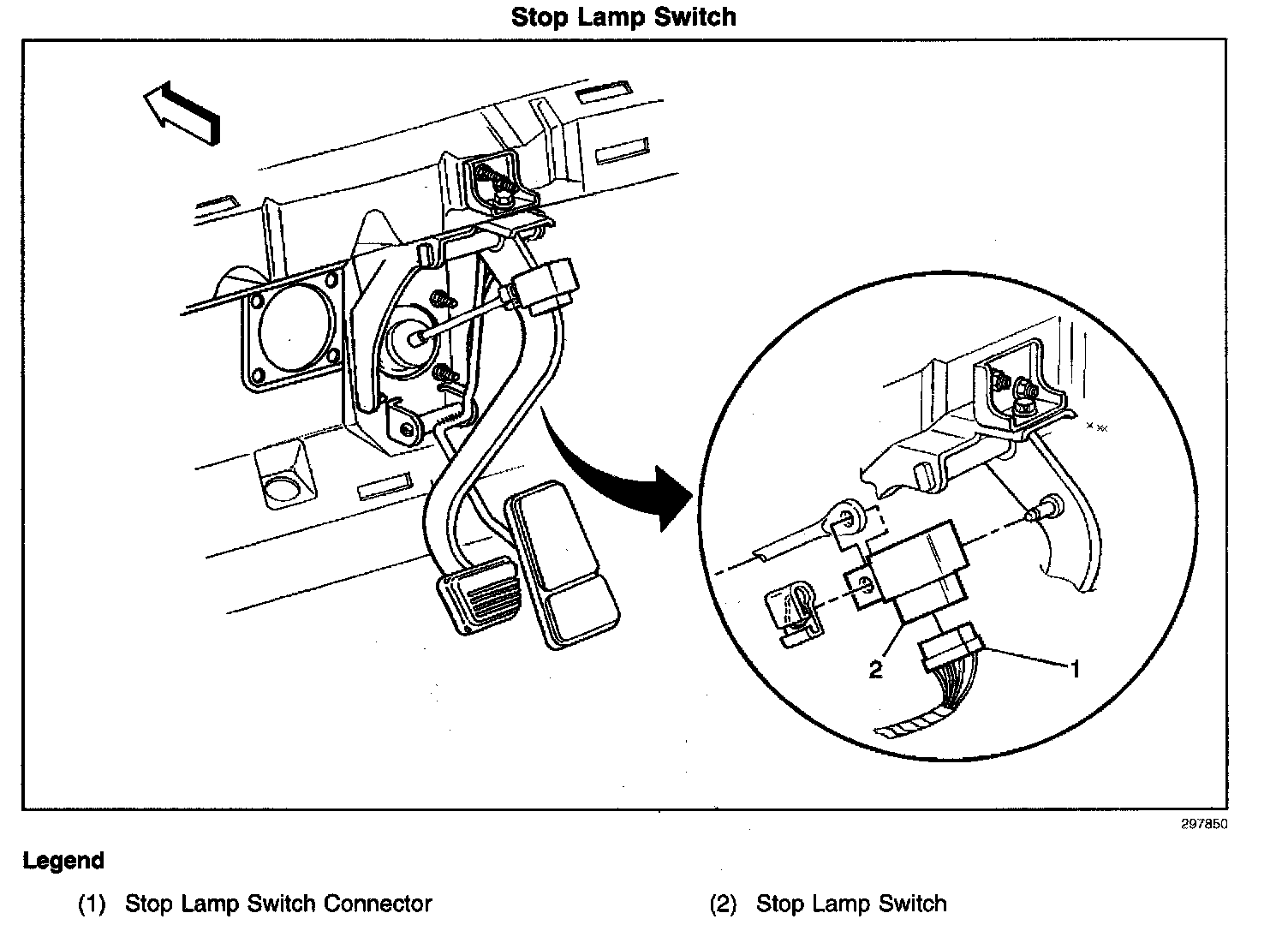 Stop Lamp Switch

2

1

297850

Legend

(1) Stop Lamp Switch Connector

(2) Stop Lamp Switch