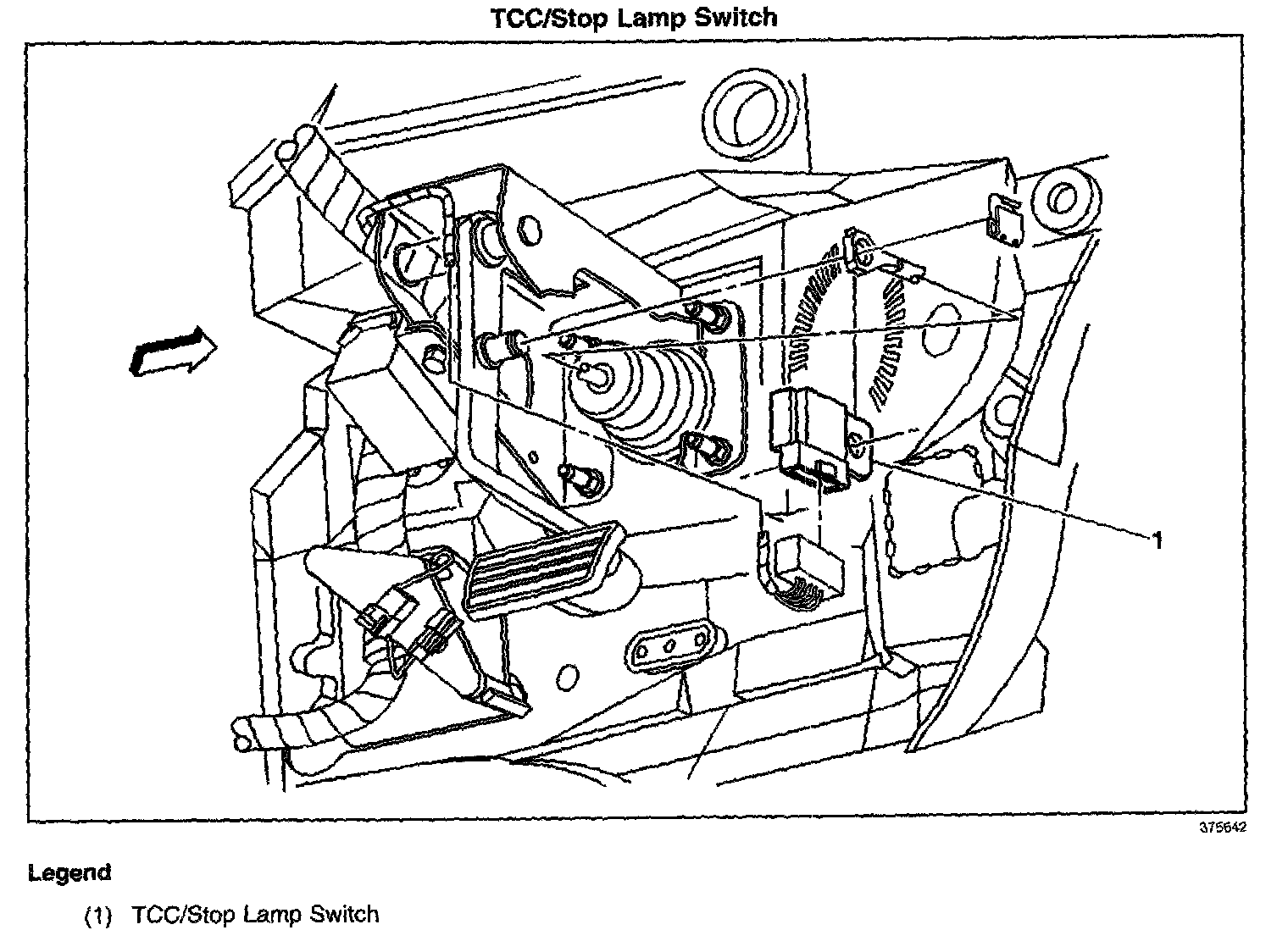 TCC/Stop Lamp Switch

1

375642

Legend

(1) TCC/Stop Lamp Switch