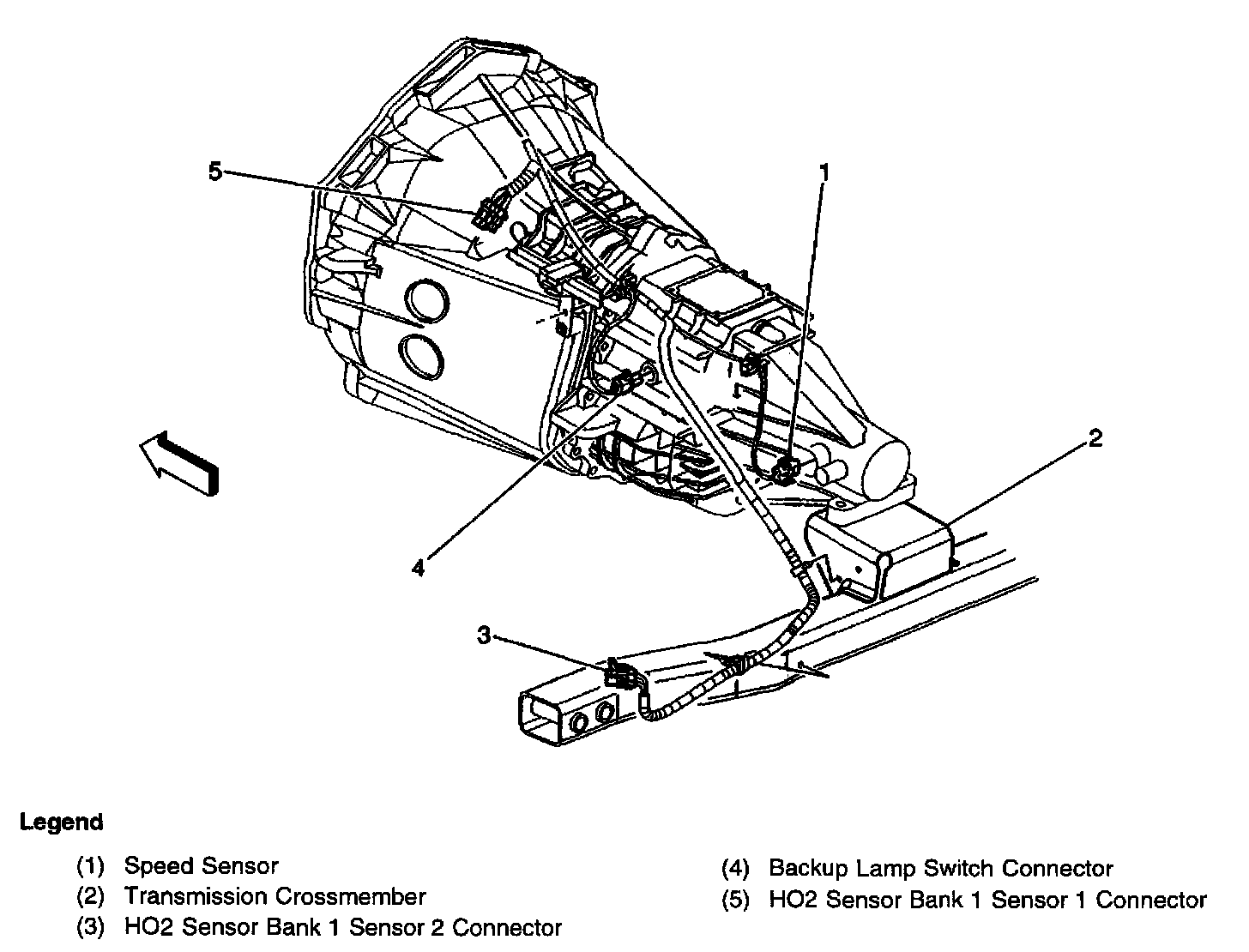 5

1

2

4

3

Legend

(1) Speed Sensor
(2) Transmission Crossmember
(3) HO2 Sensor Bank 1 Sensor 2 Connector

(4) Backup Lamp Switch Connector
(5) HO2 Sensor Bank 1 Sensor 1 Connector