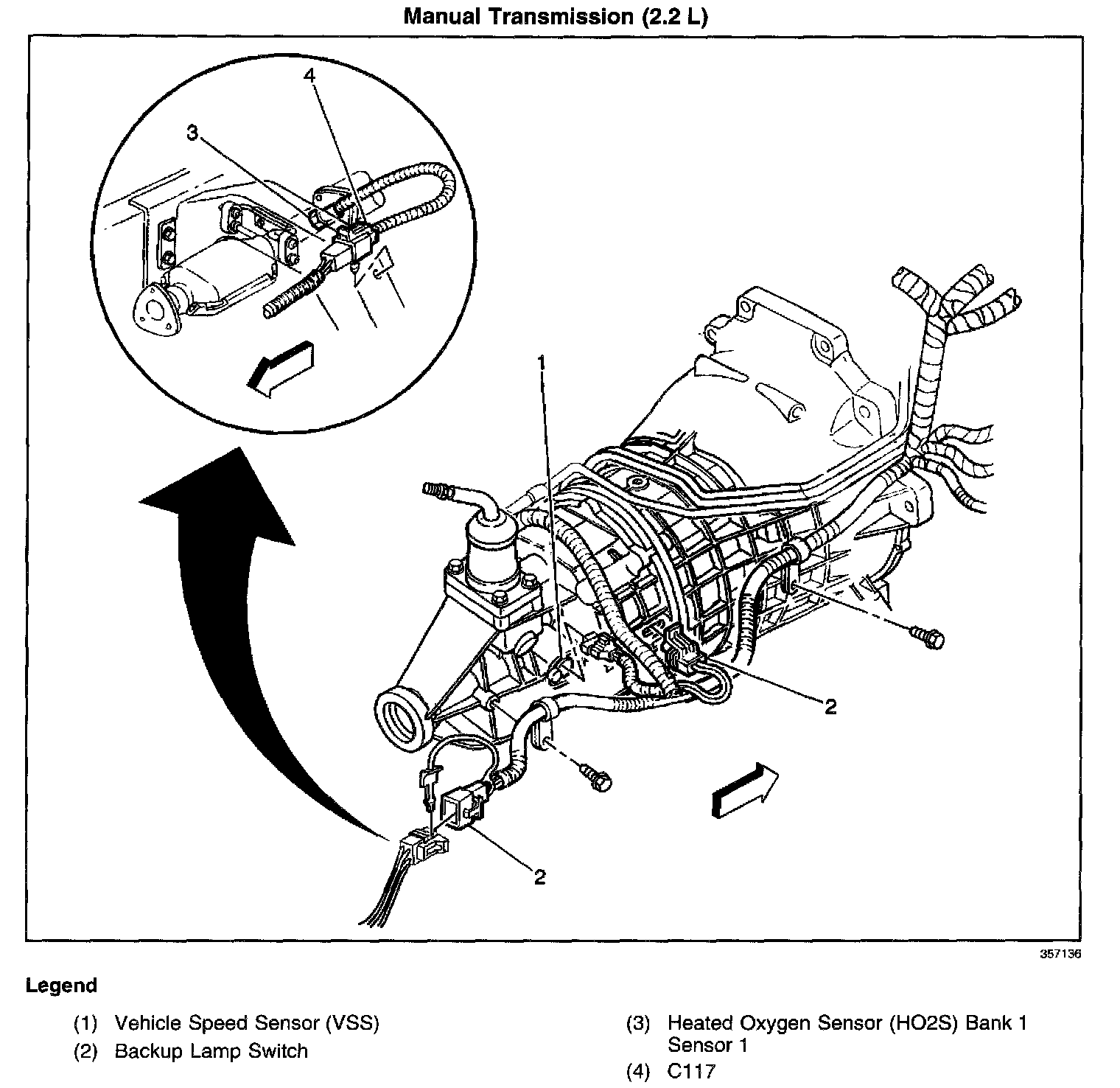 Manual Transmission (2.2 L)

4

3

1

2

2

357136

Legend

(1) Vehicle Speed Sensor (VSS)

(2) Backup Lamp Switch

(3) Heated Oxygen Sensor (HO2S) Bank 1 Sensor 1

(4) C117