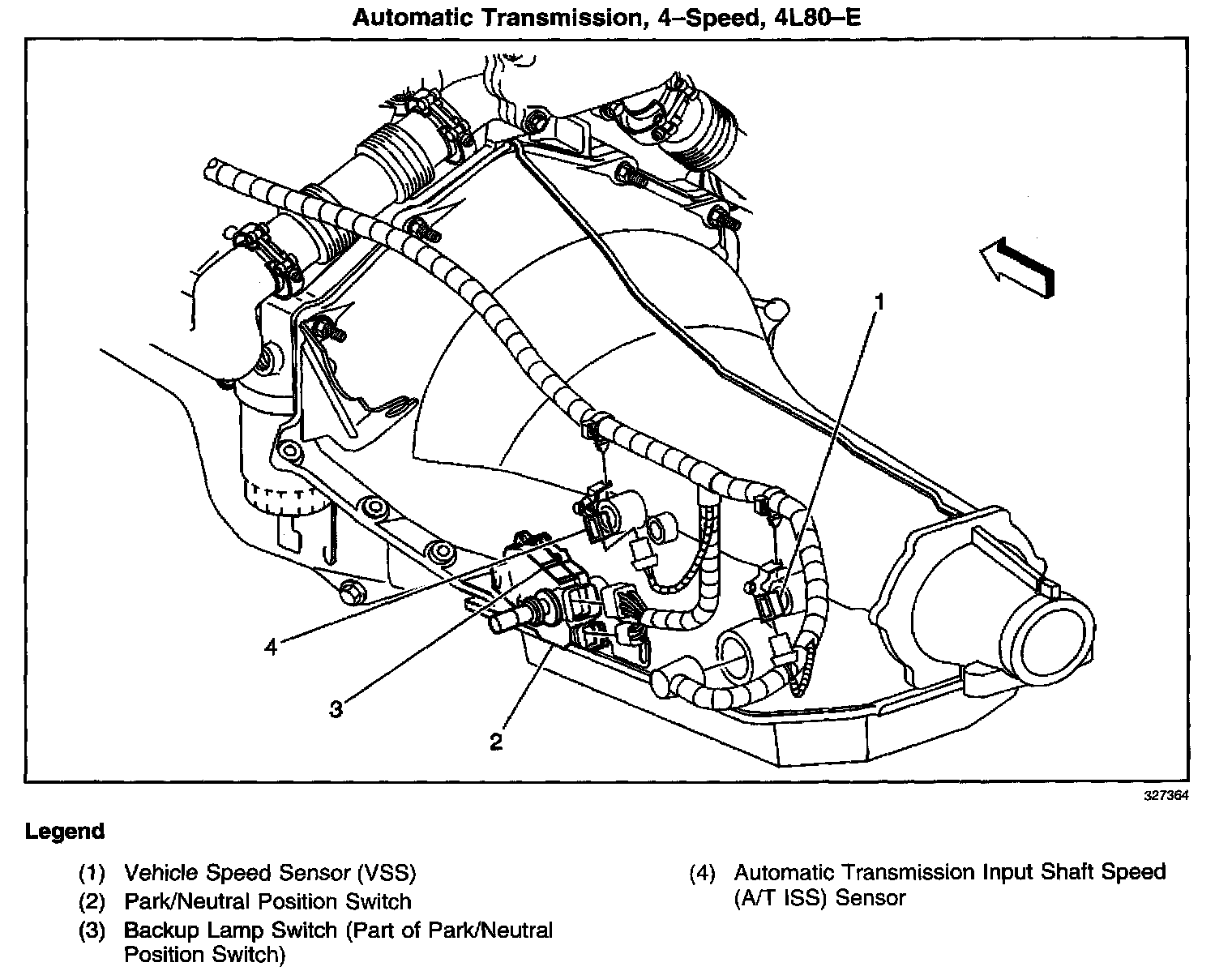 Automatic Transmission, 4–Speed, 4L80–E

1

4

3

2

327364

Legend

(1) Vehicle Speed Sensor (VSS)
(2) Park/Neutral Position Switch
(3) Backup Lamp Switch (Part of Park/Neutral Position Switch)

(4) Automatic Transmission Input Shaft Speed (A/T ISS) Sensor