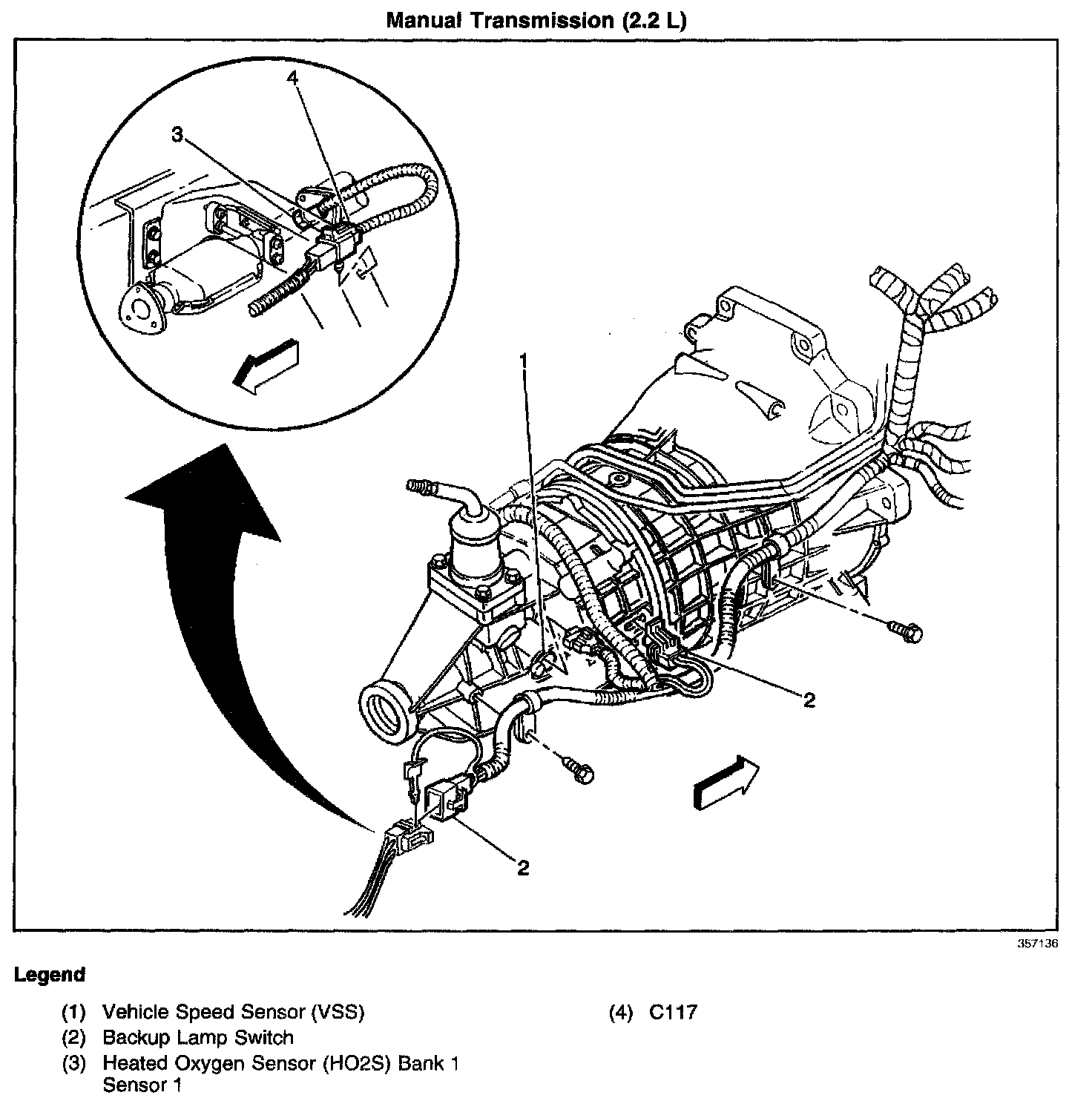 Manual Transmission (2.2 L)

4
3
1
2
2

357136

Legend

(1) Vehicle Speed Sensor (VSS)
(2) Backup Lamp Switch
(3) Heated Oxygen Sensor (HO2S) Bank 1 Sensor 1

(4) C117