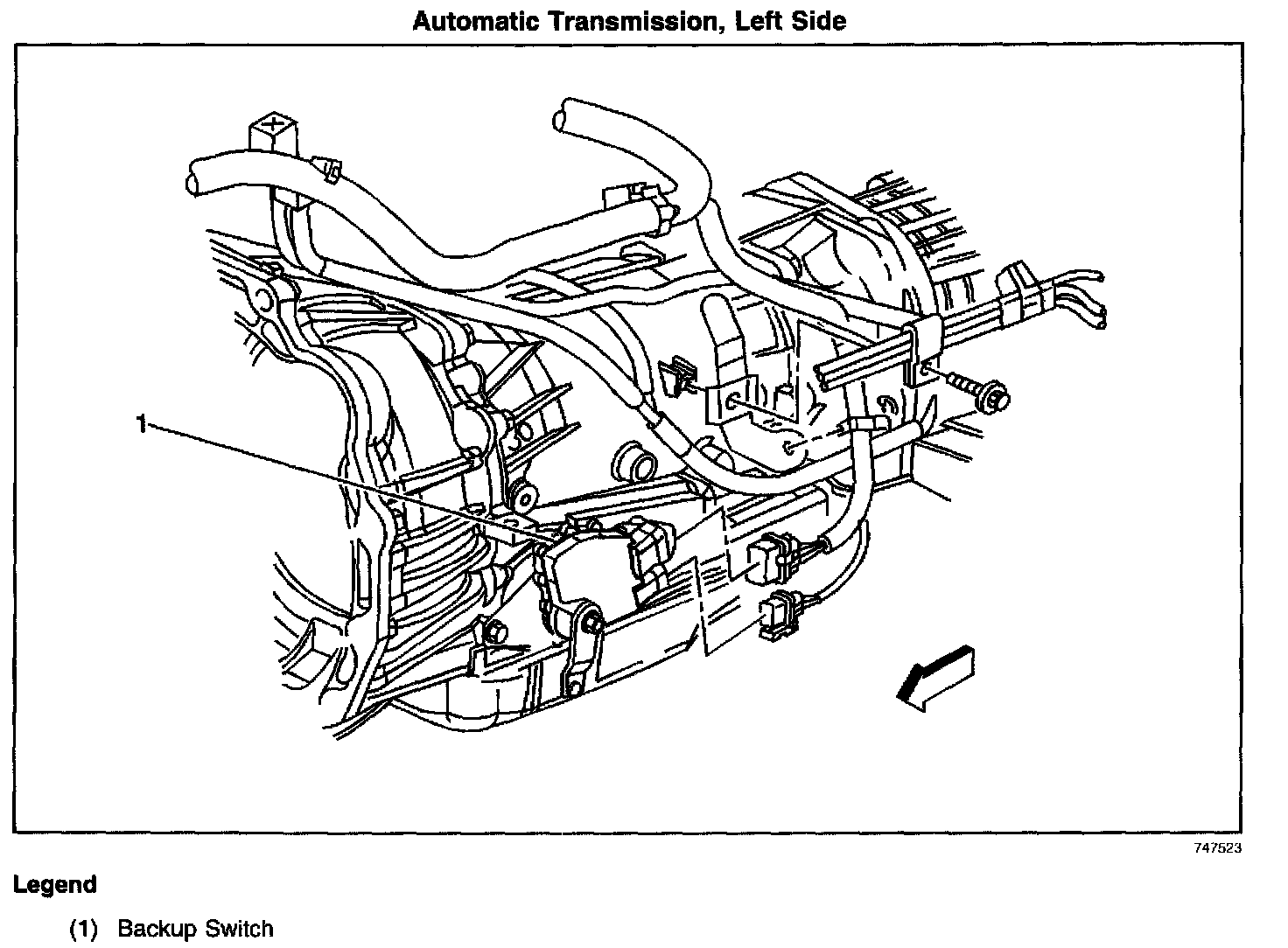 Automatic Transmission, Left Side

1

747523

Legend

(1) Backup Switch