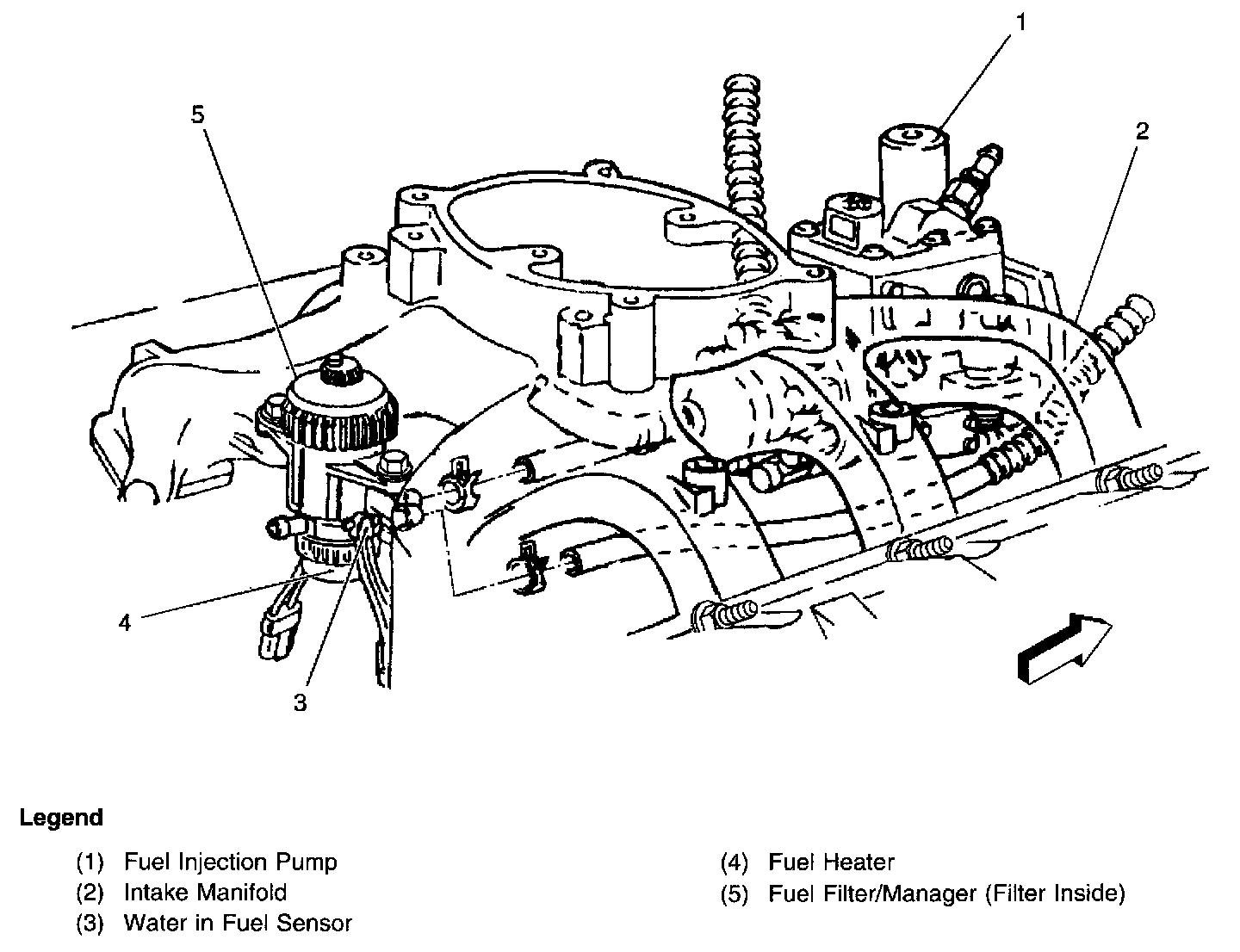 1

5

2

4

3

Legend

(1) Fuel Injection Pump
(2) Intake Manifold
(3) Water in Fuel Sensor

(4) Fuel Heater
(5) Fuel Filter/Manager (Filter Inside)