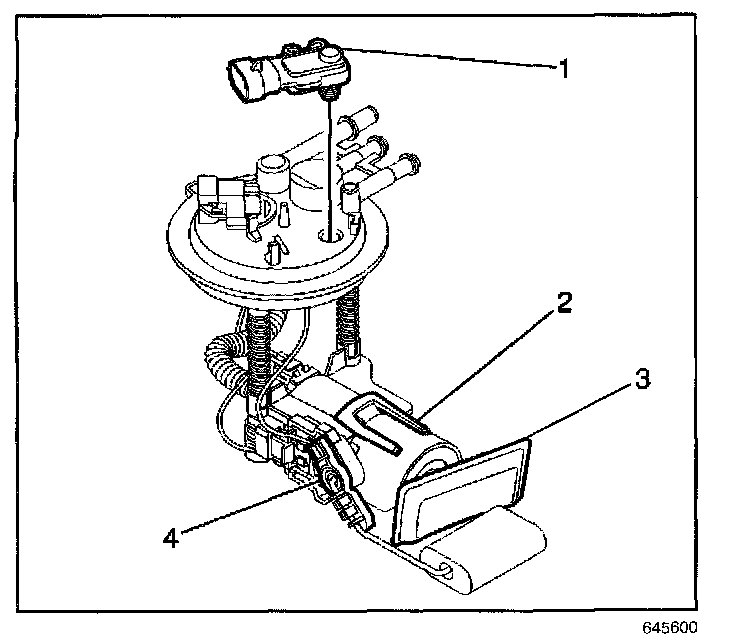 1
2
3
4
645600