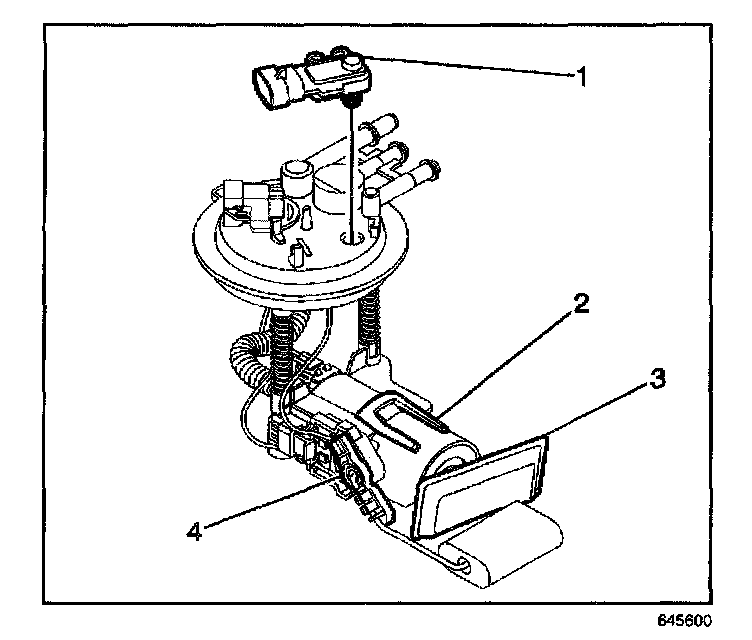 1
2
3
4
645600