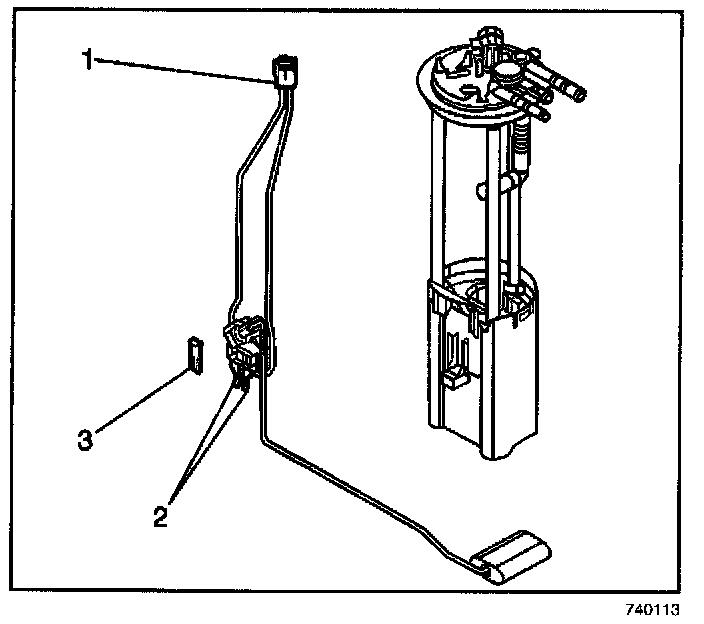 1
3
2
740113