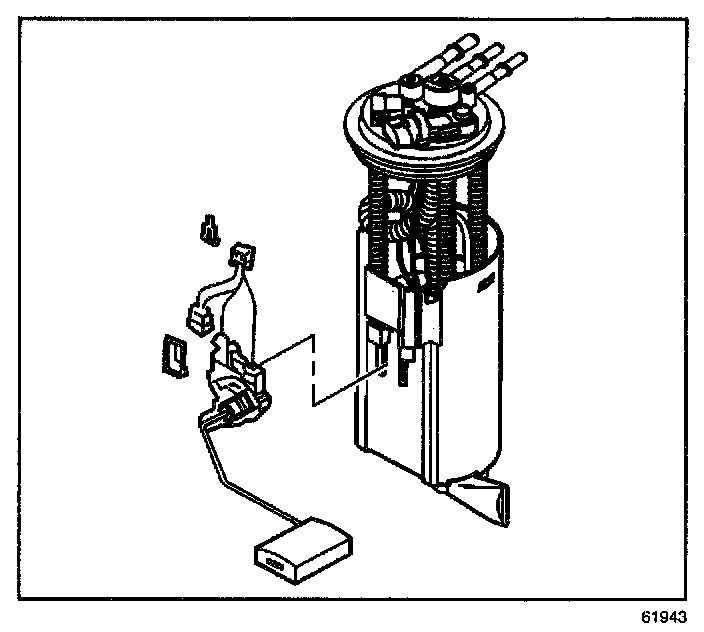 61943