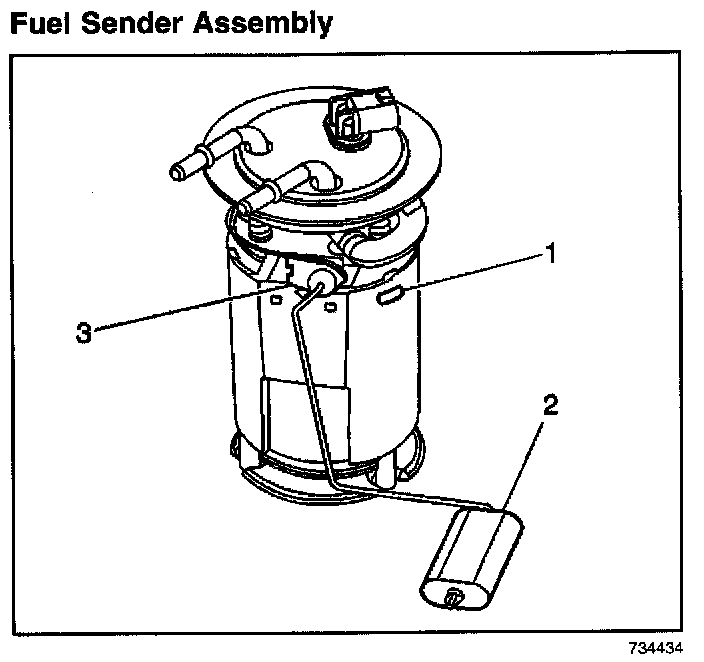 Fuel Sender Assembly

1

3

2

734434