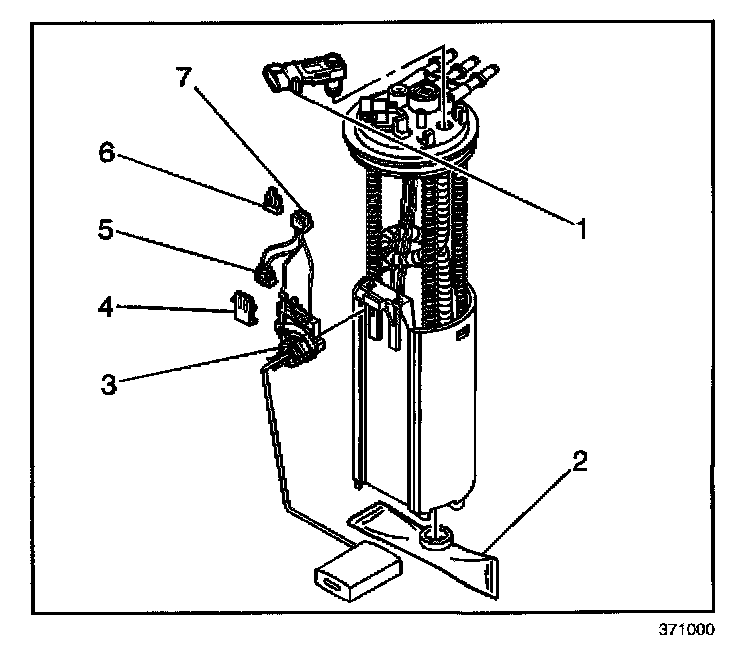 7
6
5
4
3
1
2
371000