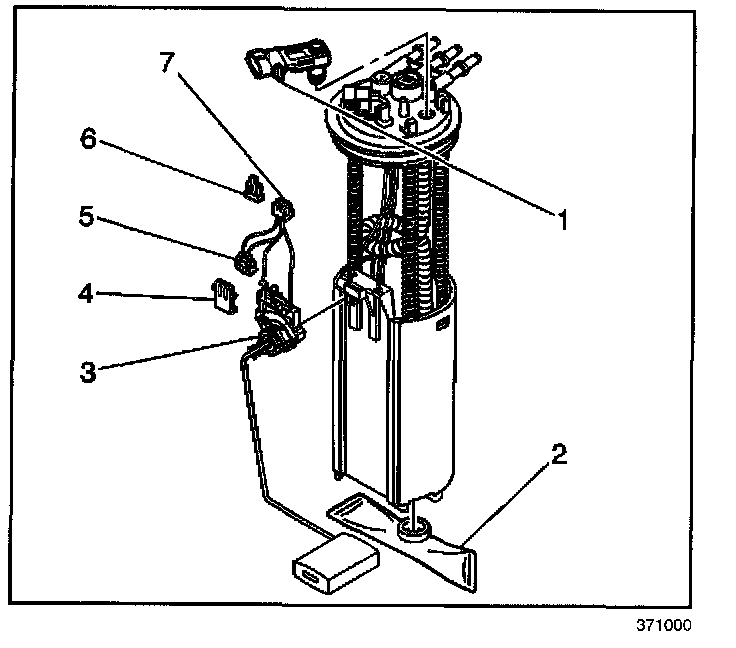 7
6
5
4
3
1
2
371000