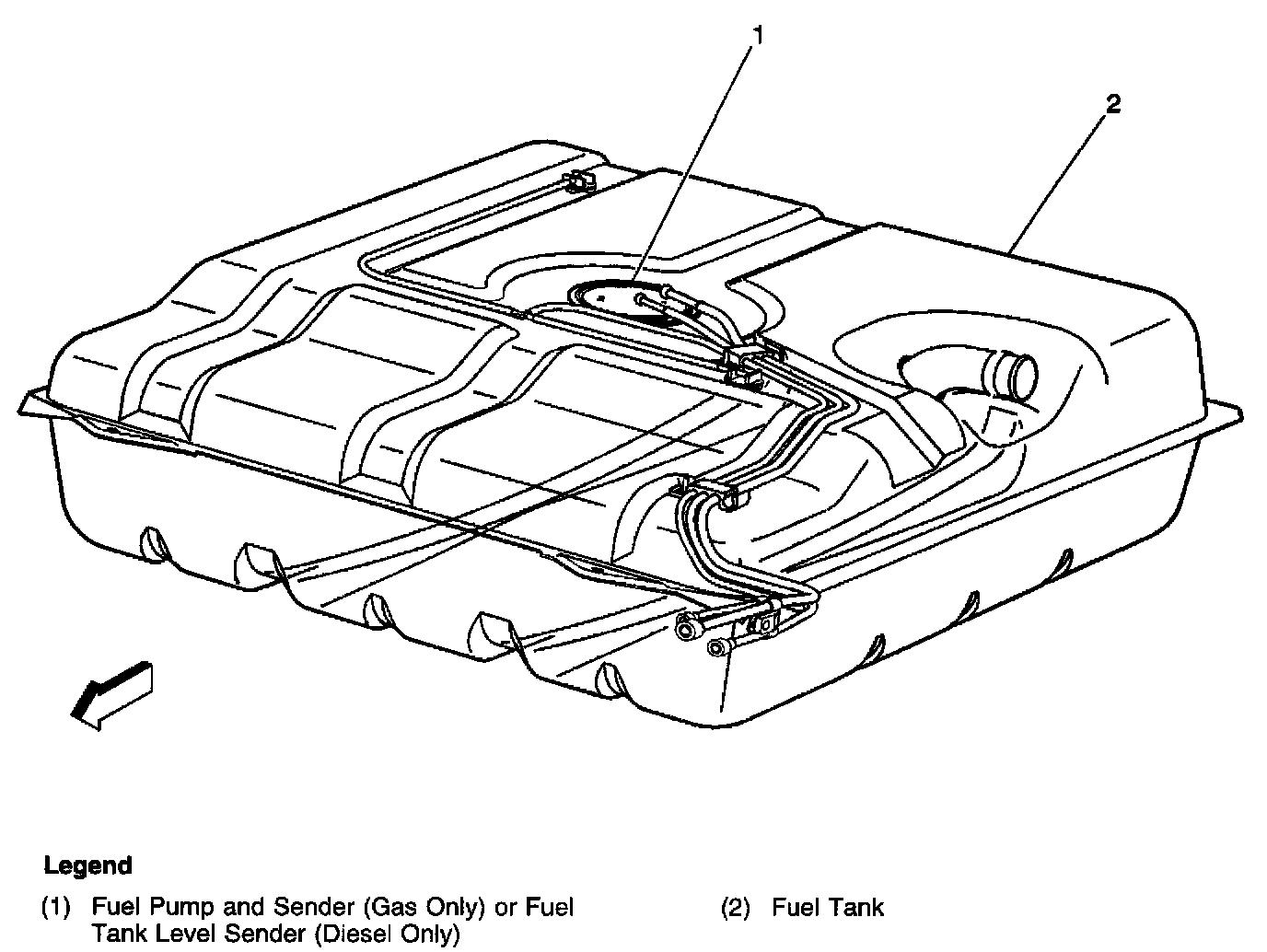 1

2

Legend

(1) Fuel Pump and Sender (Gas Only) or Fuel Tank Level Sender (Diesel Only)

(2) Fuel Tank