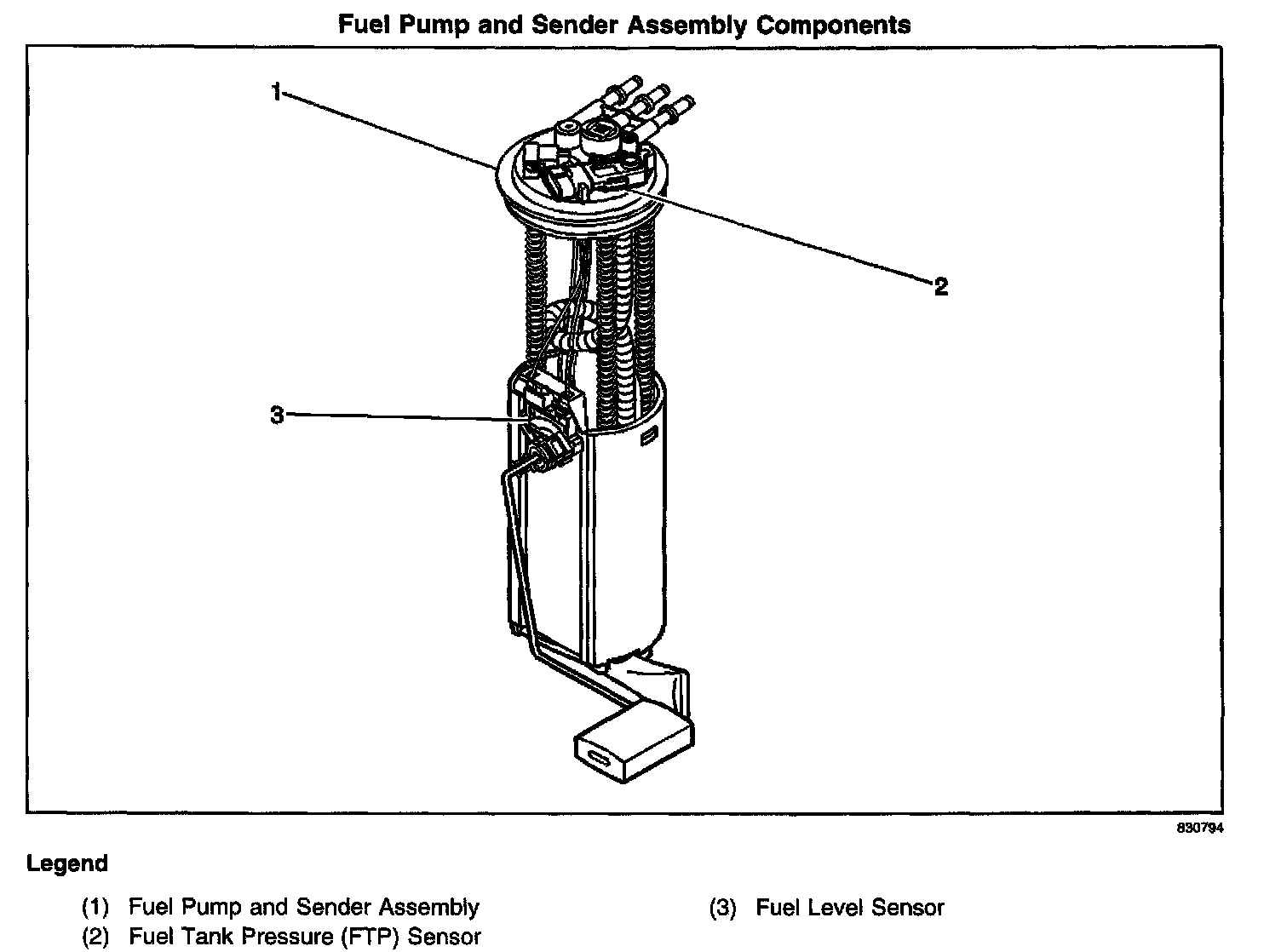 Fuel Pump and Sender Assembly Components

1

2

3

830794

Legend

(1) Fuel Pump and Sender Assembly
(2) Fuel Tank Pressure (FTP) Sensor

(3) Fuel Level Sensor