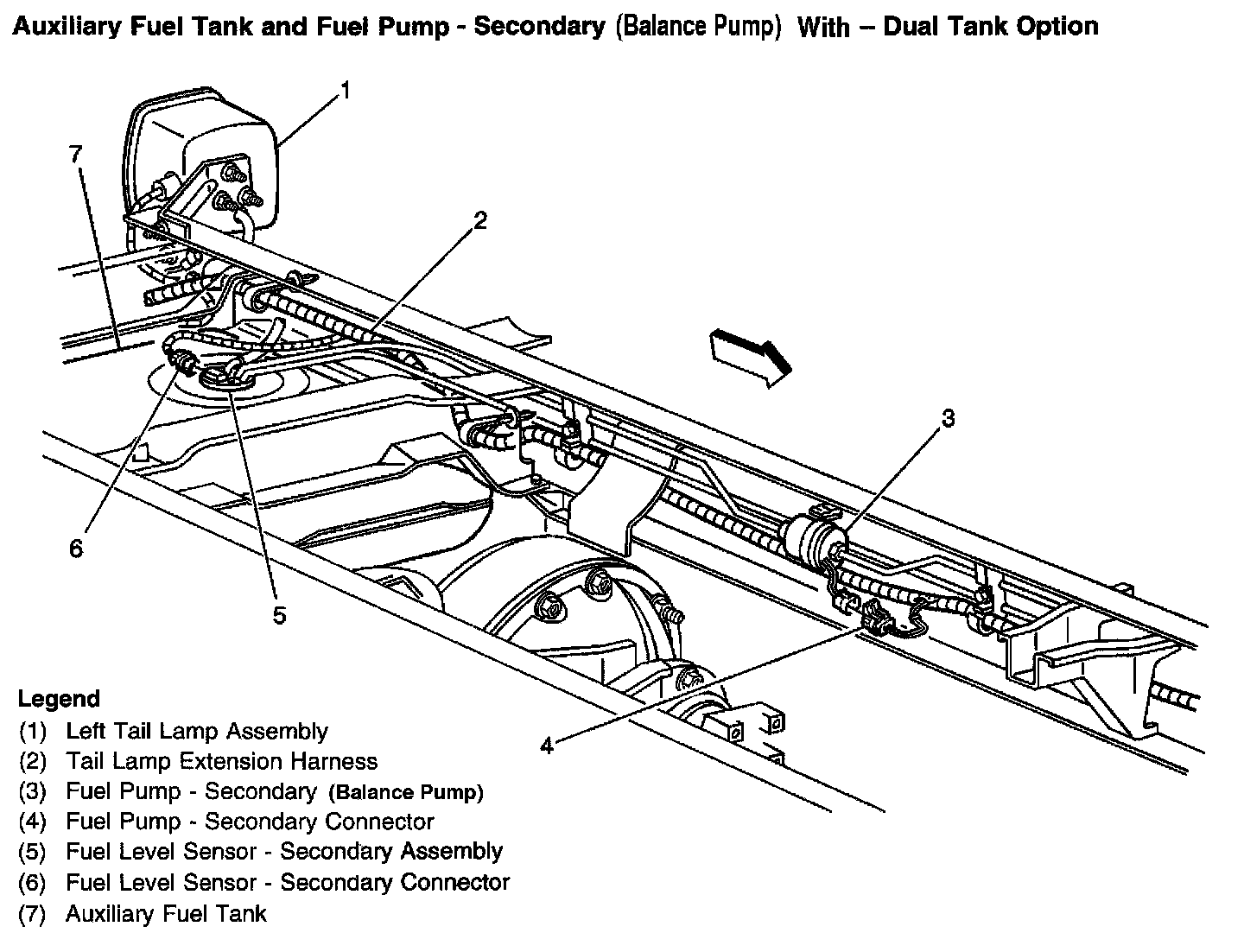 Auxiliary Fuel Tank and Fuel Pump - Secondary (Balance Pump) With – Dual Tank Option

1

7

2

3

6

5

4

Legend
(1) Left Tail Lamp Assembly
(2) Tail Lamp Extension Harness
(3) Fuel Pump - Secondary (Balance Pump)
(4) Fuel Pump - Secondary Connector
(5) Fuel Level Sensor - Secondary Assembly
(6) Fuel Level Sensor - Secondary Connector
(7) Auxiliary Fuel Tank